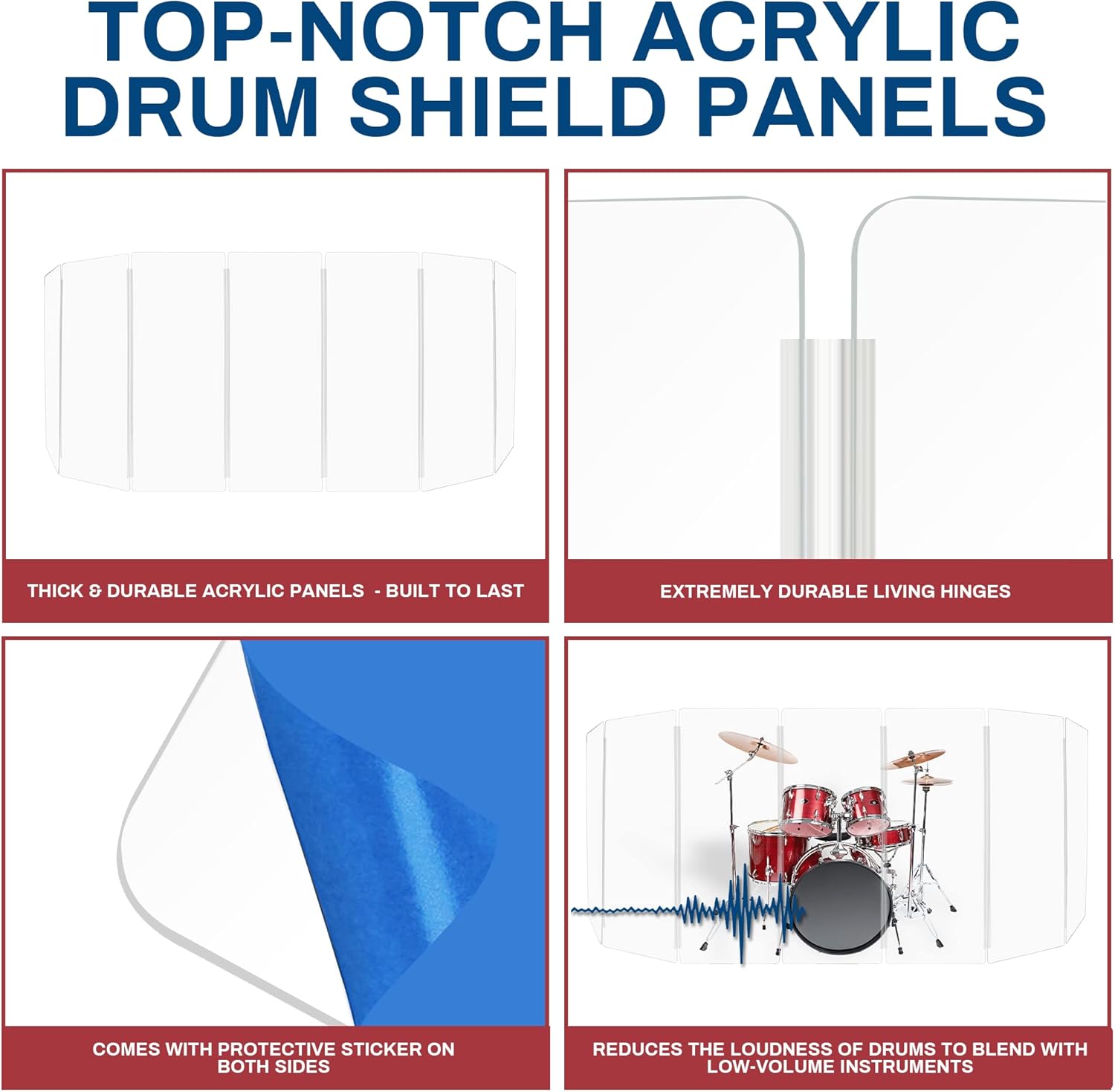 TOP-NOTCH ACRYLIC DRUM SHIELD PANELS

THICK & DURABLE ACRYLIC PANELS - BUILT TO LAST

EXTREMELY DURABLE LIVING HINGES

COMES WITH PROTECTIVE STICKER ON BOTH SIDES

REDUCES THE LOUDNESS OF DRUMS TO BLEND WITH LOW-VOLUME INSTRUMENTS