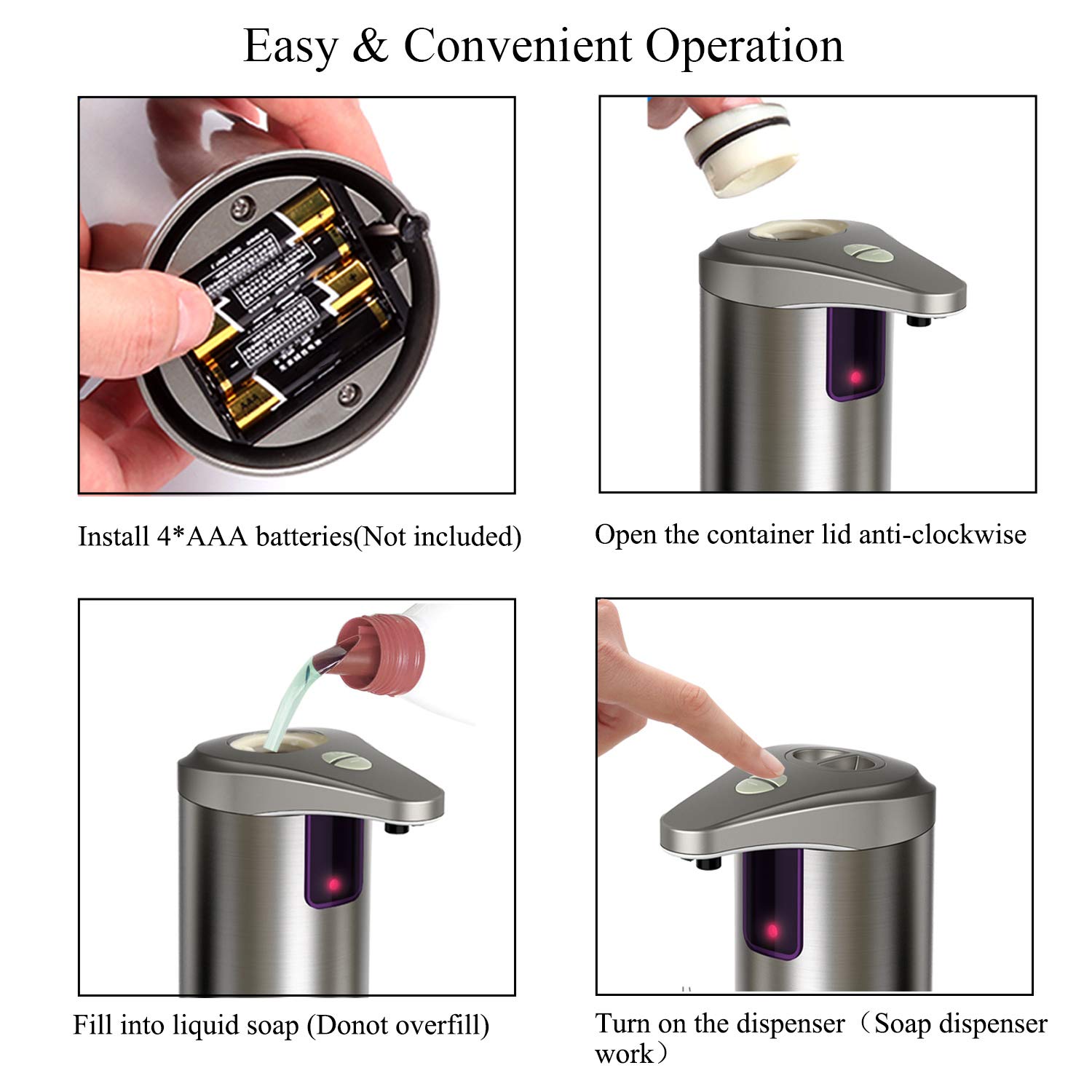 Easy & Convenient Operation

Install 4*AAA batteries(Not included)

Open the container lid anti-clockwise

Fill into liquid soap (Donot overfill)

Turn on the dispenser（Soap dispenser work）