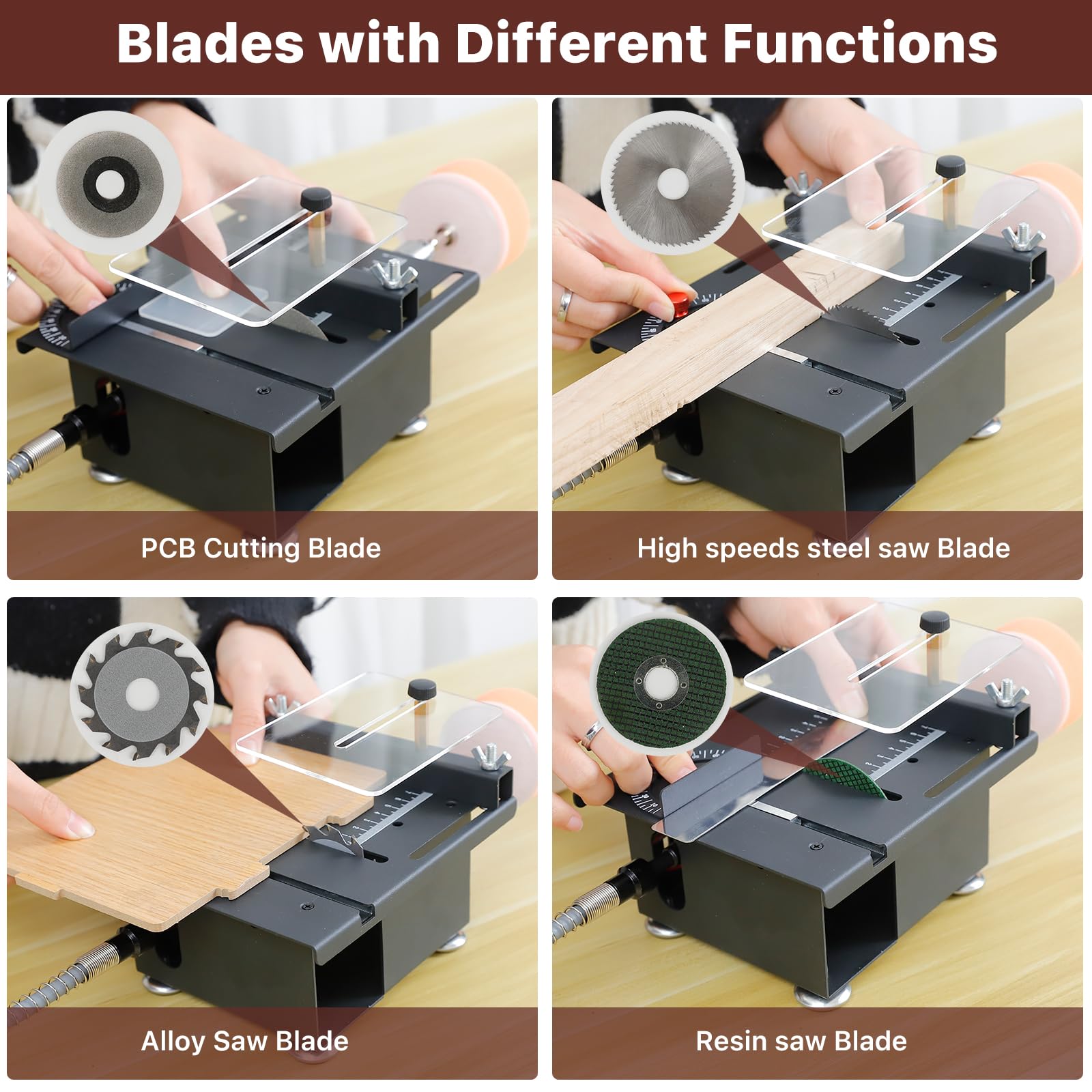 Blades with Different Functions

PCB Cutting Blade

High speeds steel saw Blade

Alloy Saw Blade

Resin saw Blade