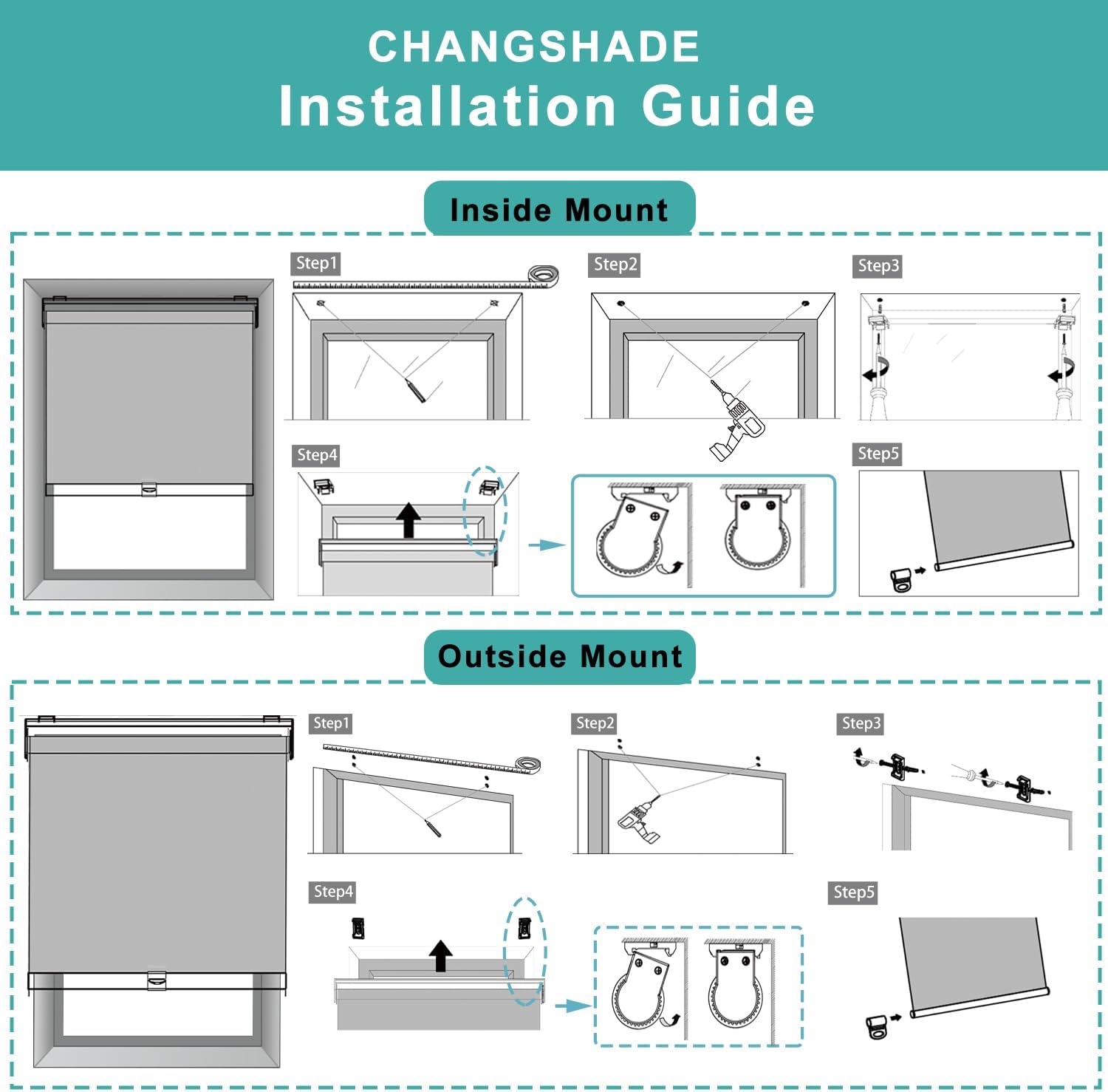 CHANGSHADE
Installation Guide

Inside Mount

Step1

Step2

Step3

Step4

Step5

Outside Mount

Step1

Step2

Step3

Step4

Step5