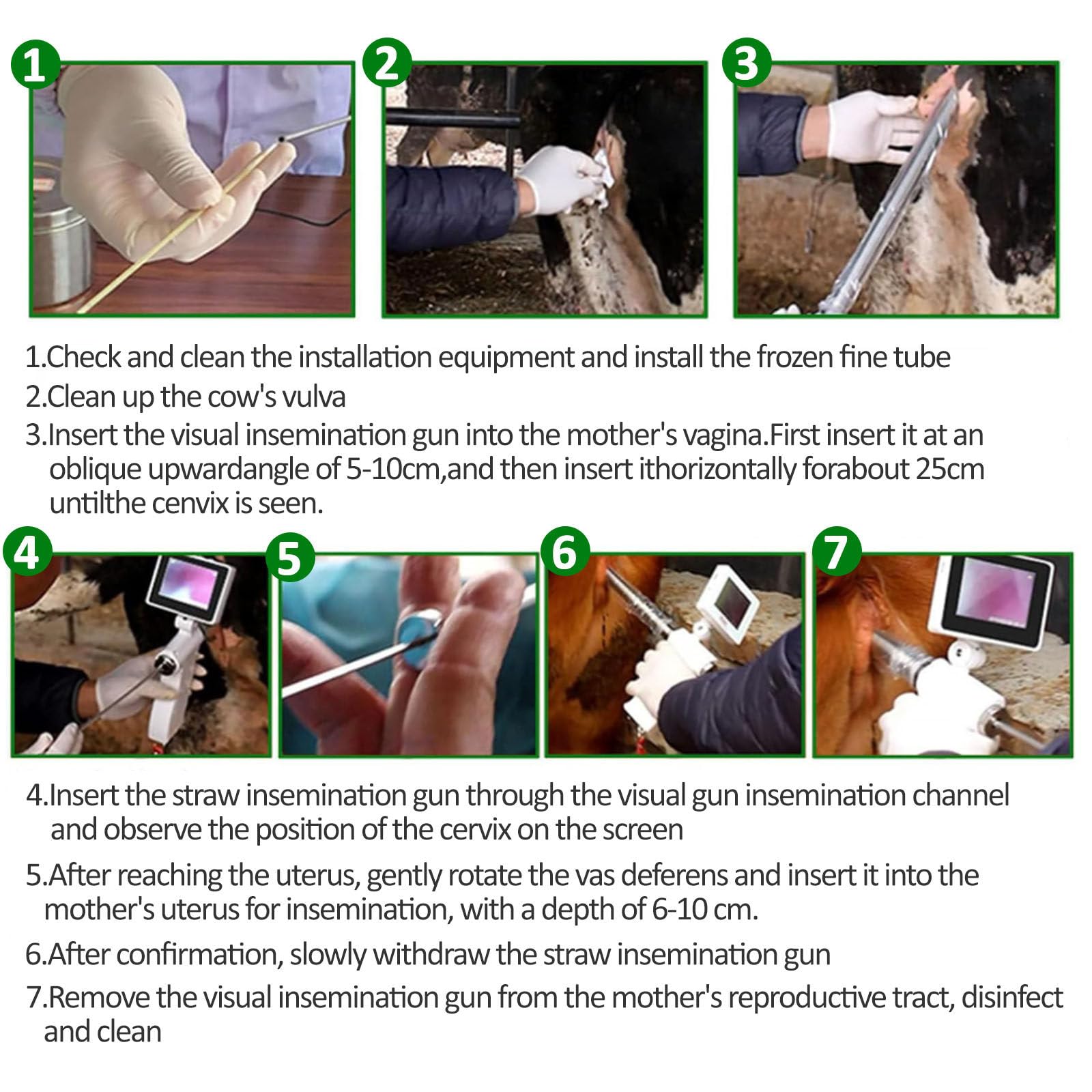 1

2

3

1.Check and clean the installation equipment and install the frozen fine tube

2.Clean up the cow's vulva

3.Insert the visual insemination gun into the mother's vagina.First insert it at an oblique upwardangle of 5-10cm,and then insert ithorizontally forabout 25cm untilthe cenvix is seen.

4

5

6

7

4.Insert the straw insemination gun through the visual gun insemination channel and observe the position of the cervix on the screen

5.After reaching the uterus, gently rotate the vas deferens and insert it into the mother's uterus for insemination, with a depth of 6-10 cm.

6.After confirmation, slowly withdraw the straw insemination gun

7.Remove the visual insemination gun from the mother's reproductive tract, disinfect and clean