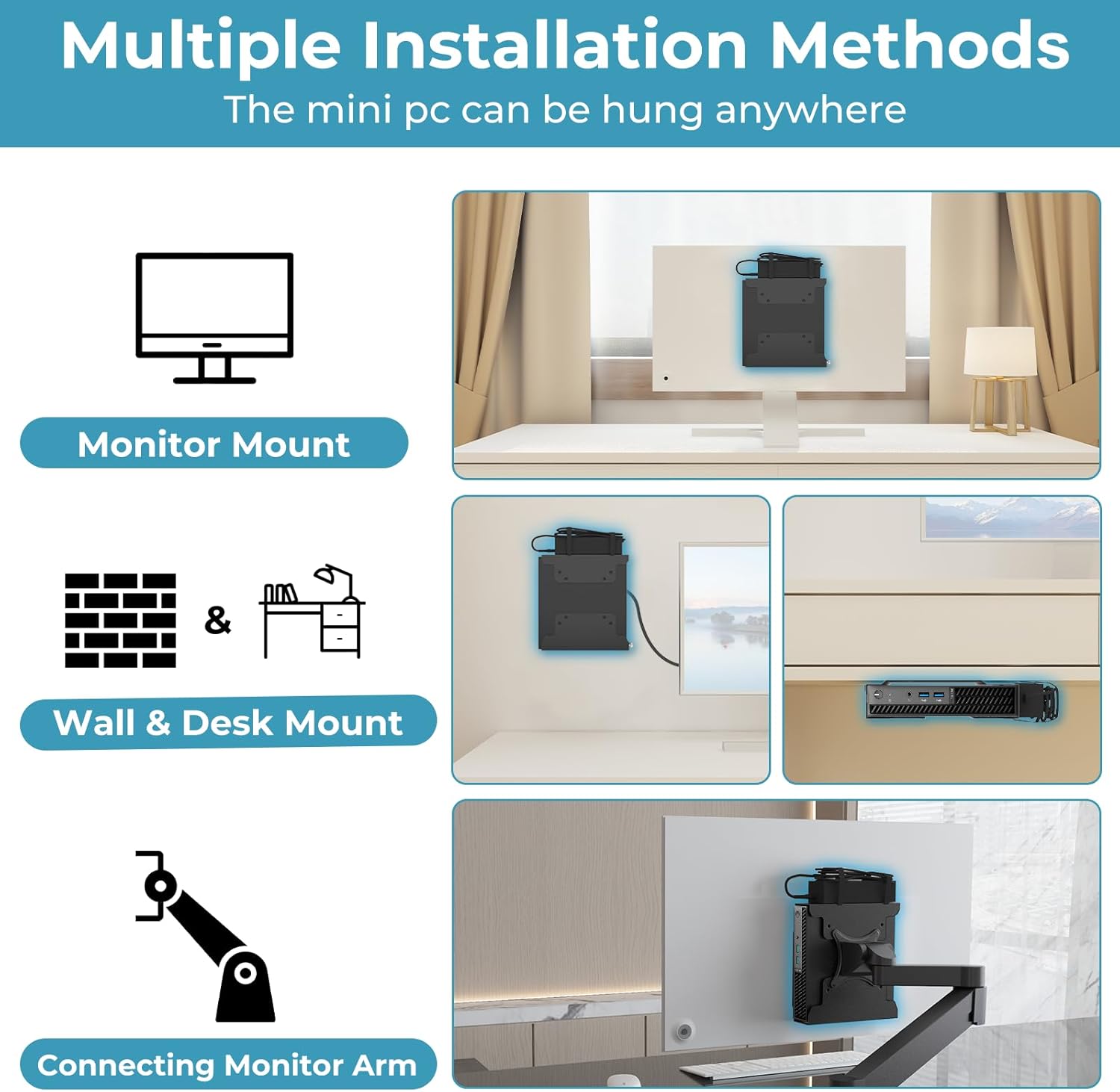 Multiple Installation Methods
The mini pc can be hung anywhere

Monitor Mount

&

Wall & Desk Mount

Connecting Monitor Arm