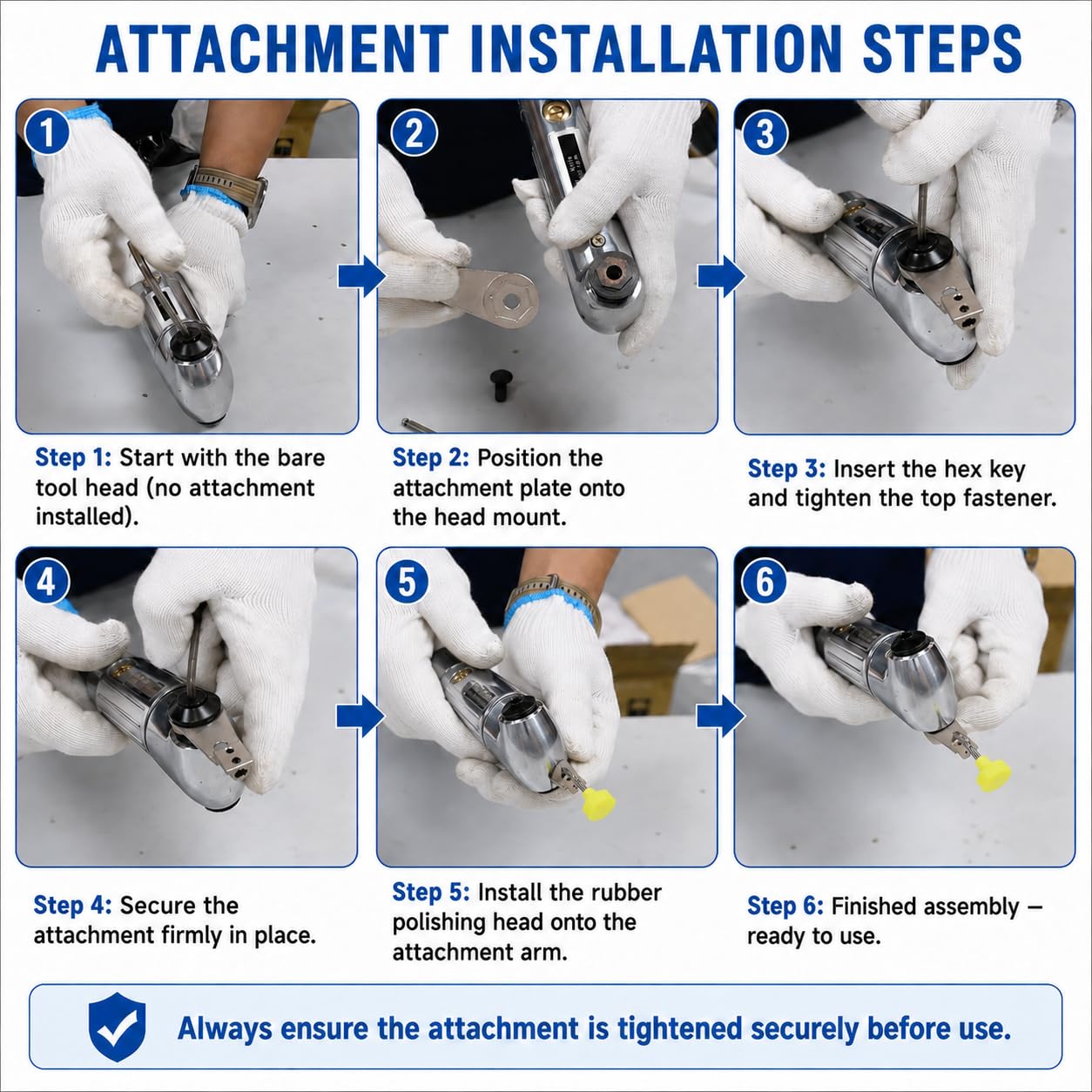 ATTACHMENT INSTALLATION STEPS

1

2

3

Step 1: Start with the bare tool head (no attachment installed).

Step 2: Position the attachment plate onto the head mount.

Step 3: Insert the hex key and tighten the top fastener.

4

5

6

Step 4: Secure the attachment firmly in place.

Step 5: Install the rubber polishing head onto the attachment arm.

Step 6: Finished assembly — ready to use.

Always ensure the attachment is tightened securely before use.