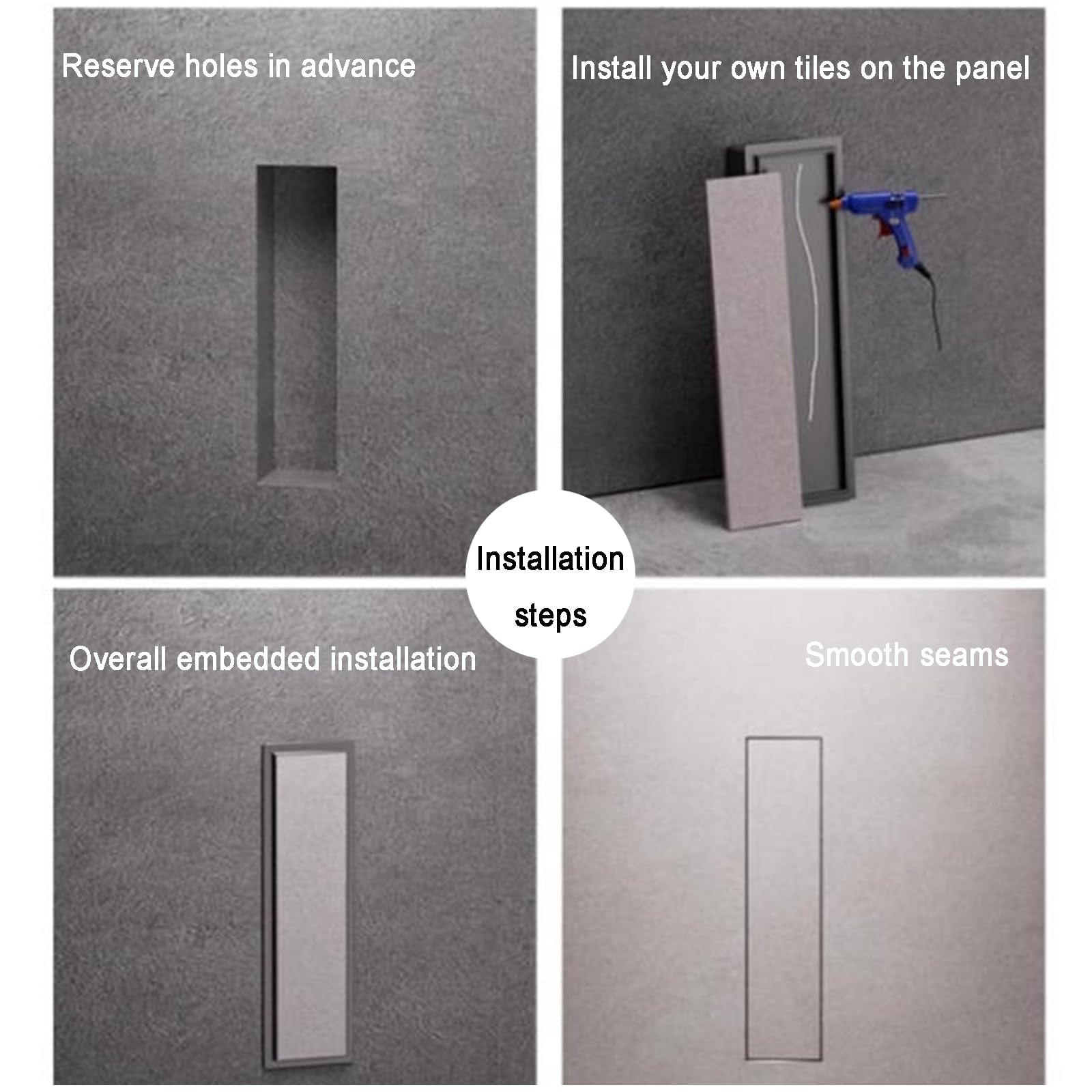 Reserve holes in advance

Install your own tiles on the panel

Installation steps

Overall embedded installation

Smooth seams