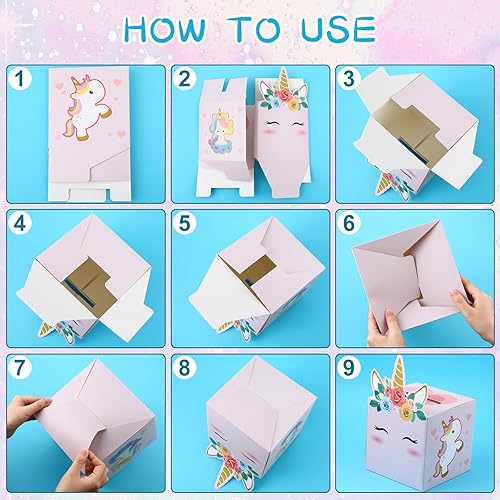 HOW TO USE

1

2

3

4

5

6

7

8

9