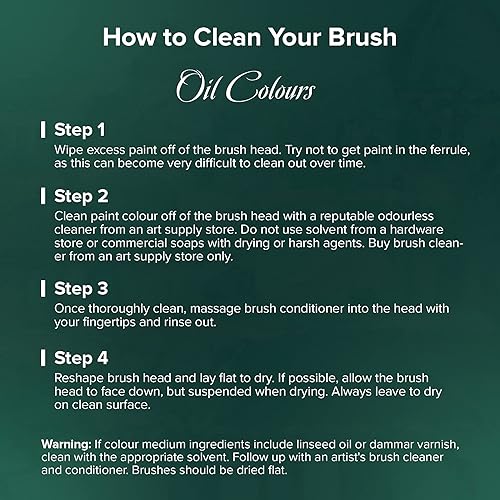 How to Clean Your Brush

Oil Colours

Step 1
Wipe excess paint off of the brush head. Try not to get paint in the ferrule, as this can become very difficult to clean out over time.

Step 2
Clean paint colour off of the brush head with a reputable odourless cleaner from an art supply store. Do not use solvent from a hardware store or commercial soaps with drying or harsh agents. Buy brush cleaner from an art supply store only.

Step 3
Once thoroughly clean, massage brush conditioner into the head with your fingertips and rinse out.

Step 4
Reshape brush head and lay flat to dry. If possible, allow the brush head to face down, but suspended when drying. Always leave to dry on clean surface.

Warning: If colour medium ingredients include linseed oil or dammar varnish, clean with the appropriate solvent. Follow up with an artist's brush cleaner and conditioner. Brushes should be dried flat.