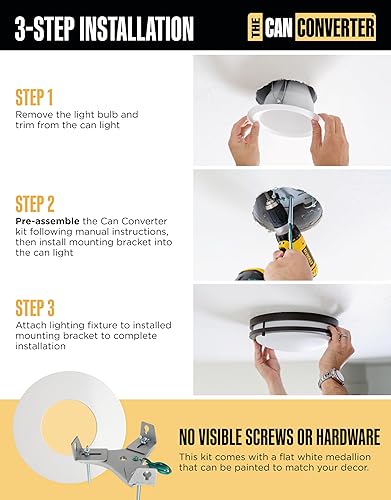 3-STEP INSTALLATION

THE CAN CONVERTER

STEP 1
Remove the light bulb and trim from the can light

STEP 2
Pre-assemble the Can Converter kit following manual instructions, then install mounting bracket into the can light

STEP 3
Attach lighting fixture to installed mounting bracket to complete installation

NO VISIBLE SCREWS OR HARDWARE
This kit comes with a flat white medallion that can be painted to match your decor.