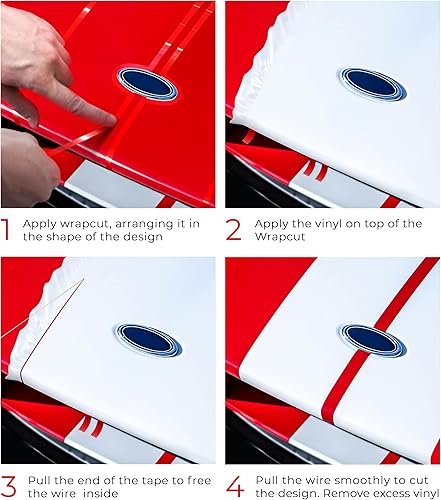 1 Apply wrapcut, arranging it in the shape of the design

2 Apply the vinyl on top of the Wrapcut

3 Pull the end of the tape to free the wire inside

4 Pull the wire smoothly to cut the design. Remove excess vinyl