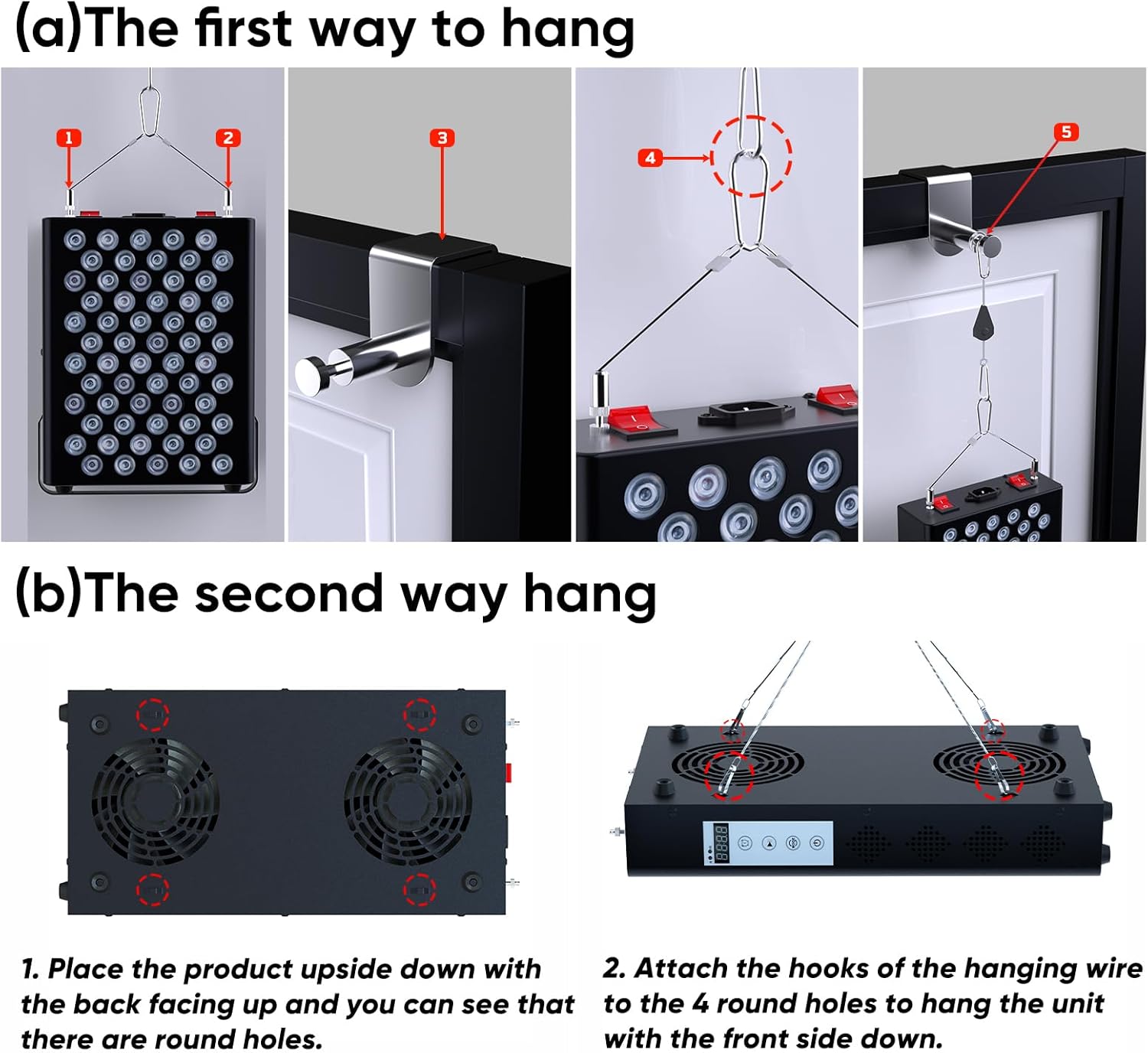 (a)The first way to hang

1

2

3

4

5

(b)The second way hang

1. Place the product upside down with the back facing up and you can see that there are round holes.

2. Attach the hooks of the hanging wire to the 4 round holes to hang the unit with the front side down.