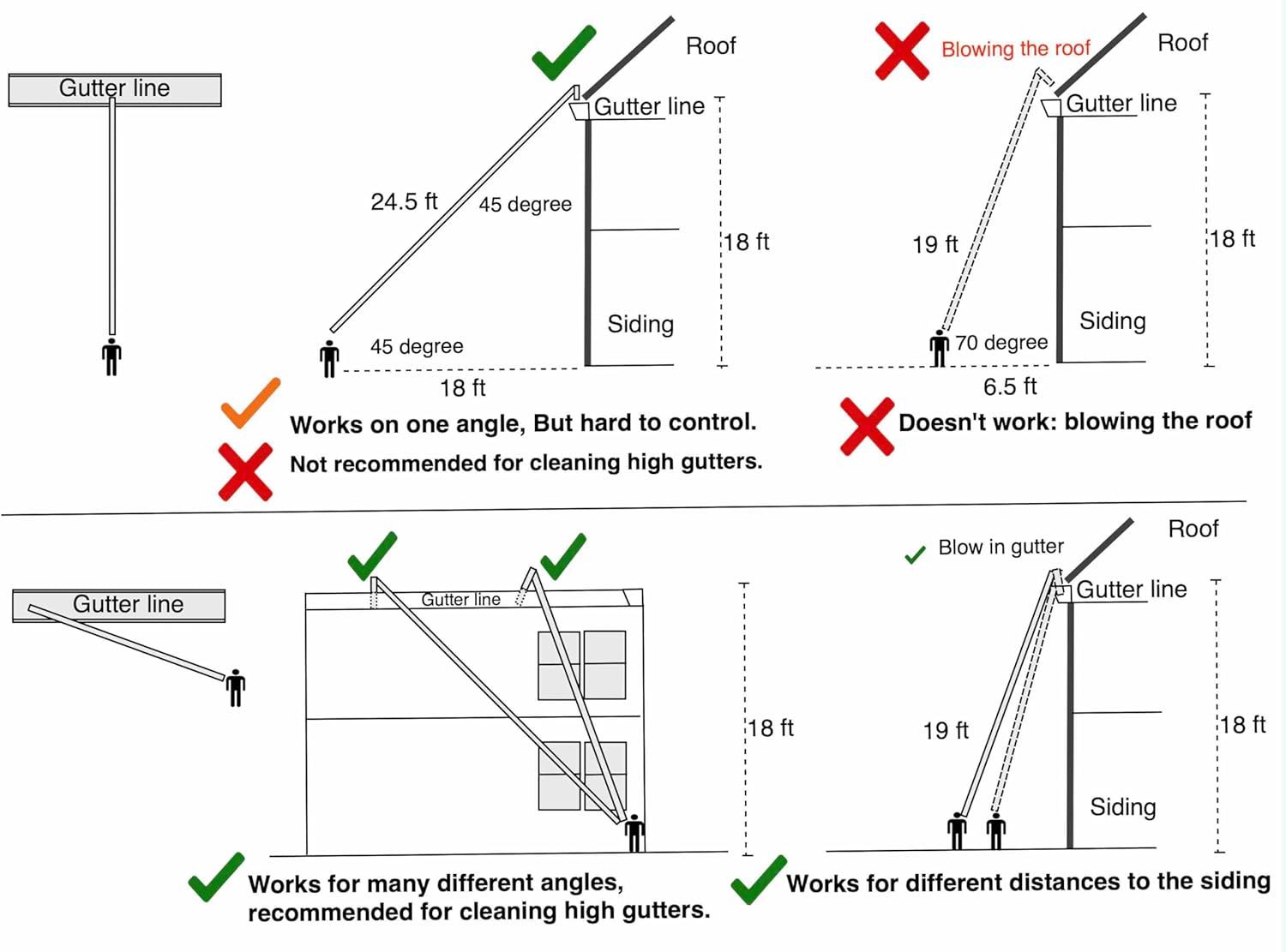 Gutter line

Roof

Gutter line

24.5 ft

45 degree

18 ft

Siding

45 degree

18 ft

Works on one angle, But hard to control.

Not recommended for cleaning high gutters.

Blowing the roof

Roof

Gutter line

19 ft

18 ft

Siding

70 degree

6.5 ft

Doesn't work: blowing the roof

Gutter line

Gutter line

18 ft

Works for many different angles, recommended for cleaning high gutters.

Blow in gutter

Roof

Gutter line

19 ft

18 ft

Siding

Works for different distances to the siding