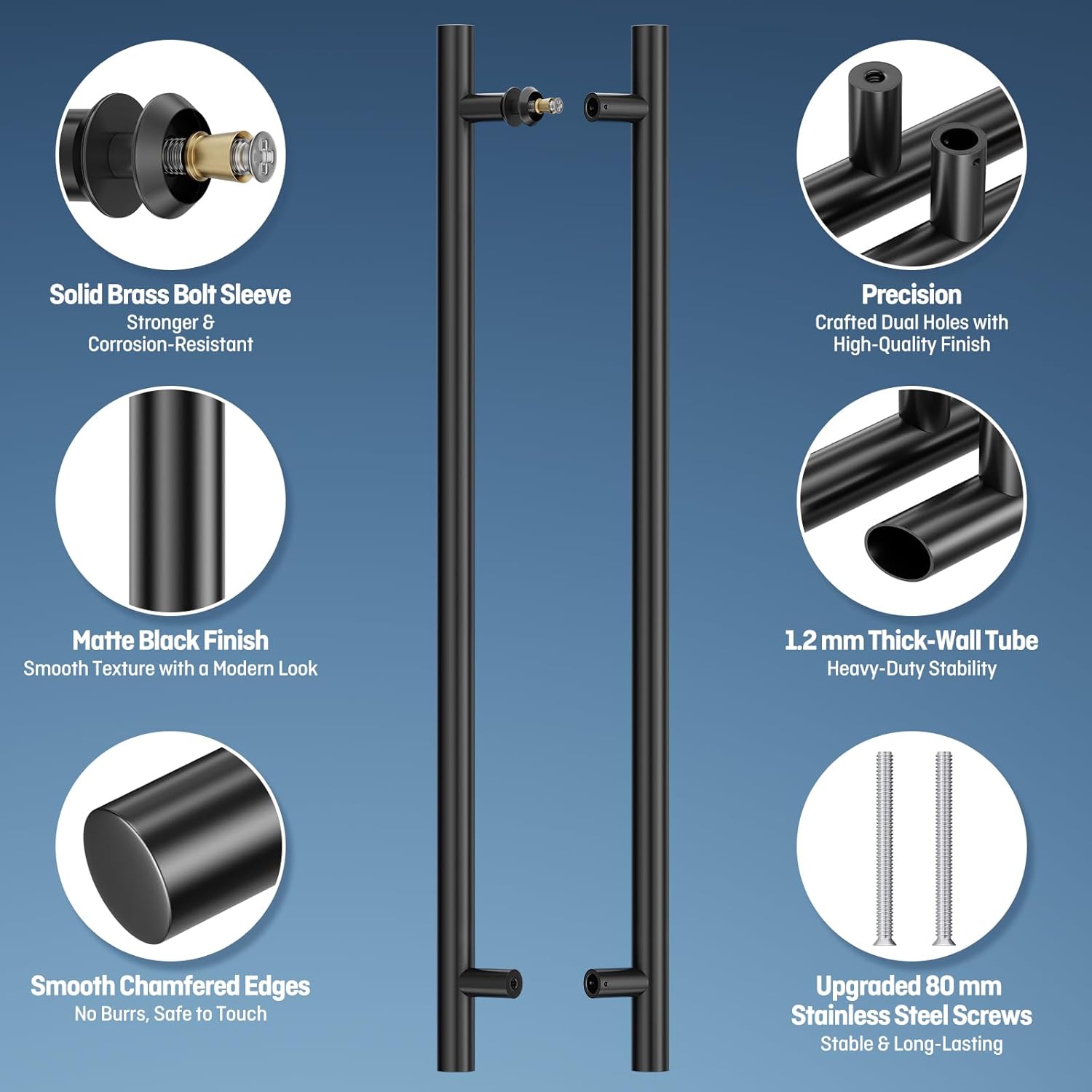 Solid Brass Bolt Sleeve
Stronger & Corrosion-Resistant

Matte Black Finish
Smooth Texture with a Modern Look

Smooth Chamfered Edges
No Burrs, Safe to Touch

Precision
Crafted Dual Holes with High-Quality Finish

1.2 mm Thick-Wall Tube
Heavy-Duty Stability

Upgraded 80 mm Stainless Steel Screws
Stable & Long-Lasting