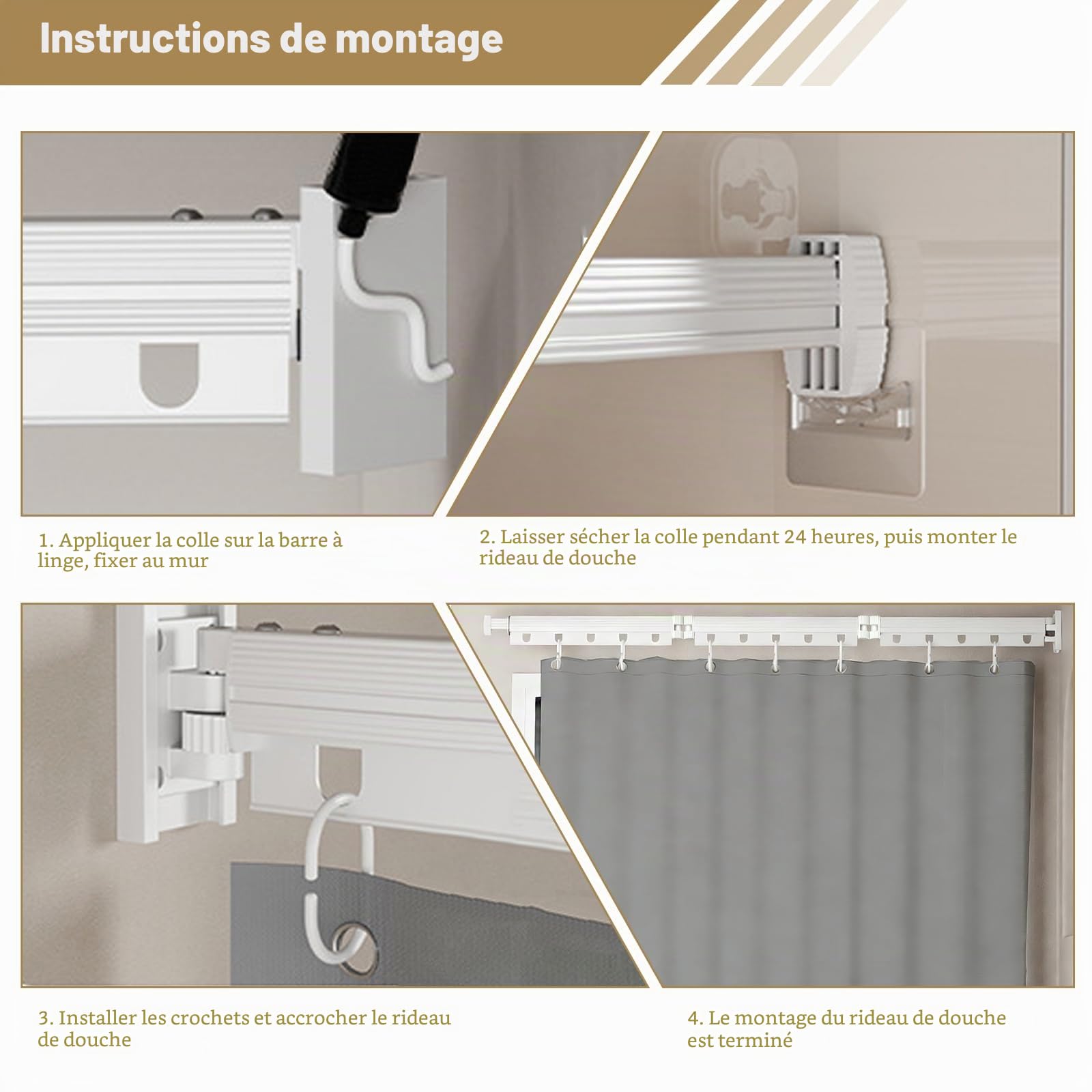 Instructions de montage

1. Appliquer la colle sur la barre à linge, fixer au mur

2. Laisser sécher la colle pendant 24 heures, puis monter le rideau de douche

3. Installer les crochets et accrocher le rideau de douche

4. Le montage du rideau de douche est terminé