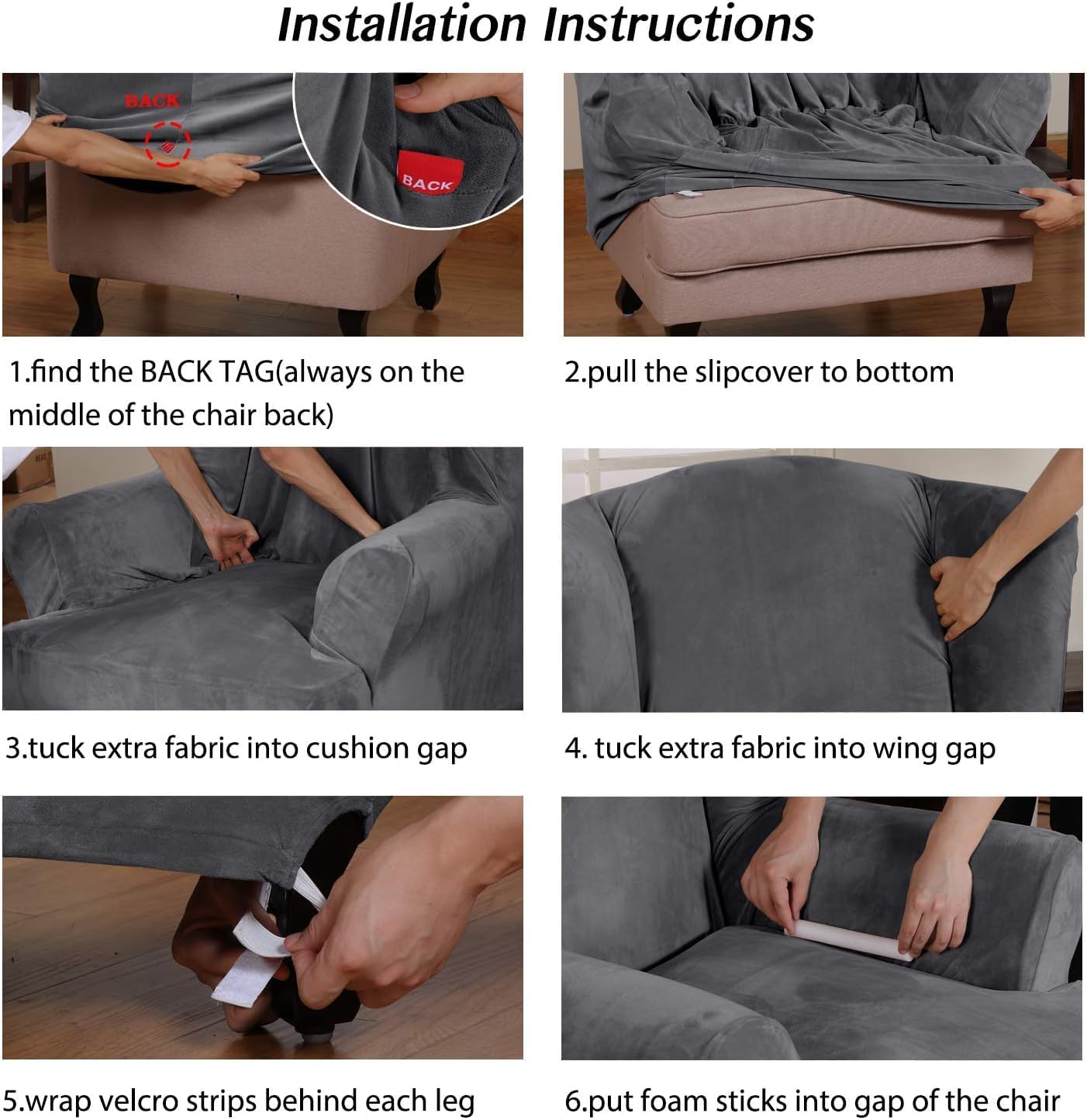 Installation Instructions

BACK

BACK

1.find the BACK TAG(always on the middle of the chair back)

2.pull the slipcover to bottom

3.tuck extra fabric into cushion gap

4. tuck extra fabric into wing gap

5.wrap velcro strips behind each leg

6.put foam sticks into gap of the chair