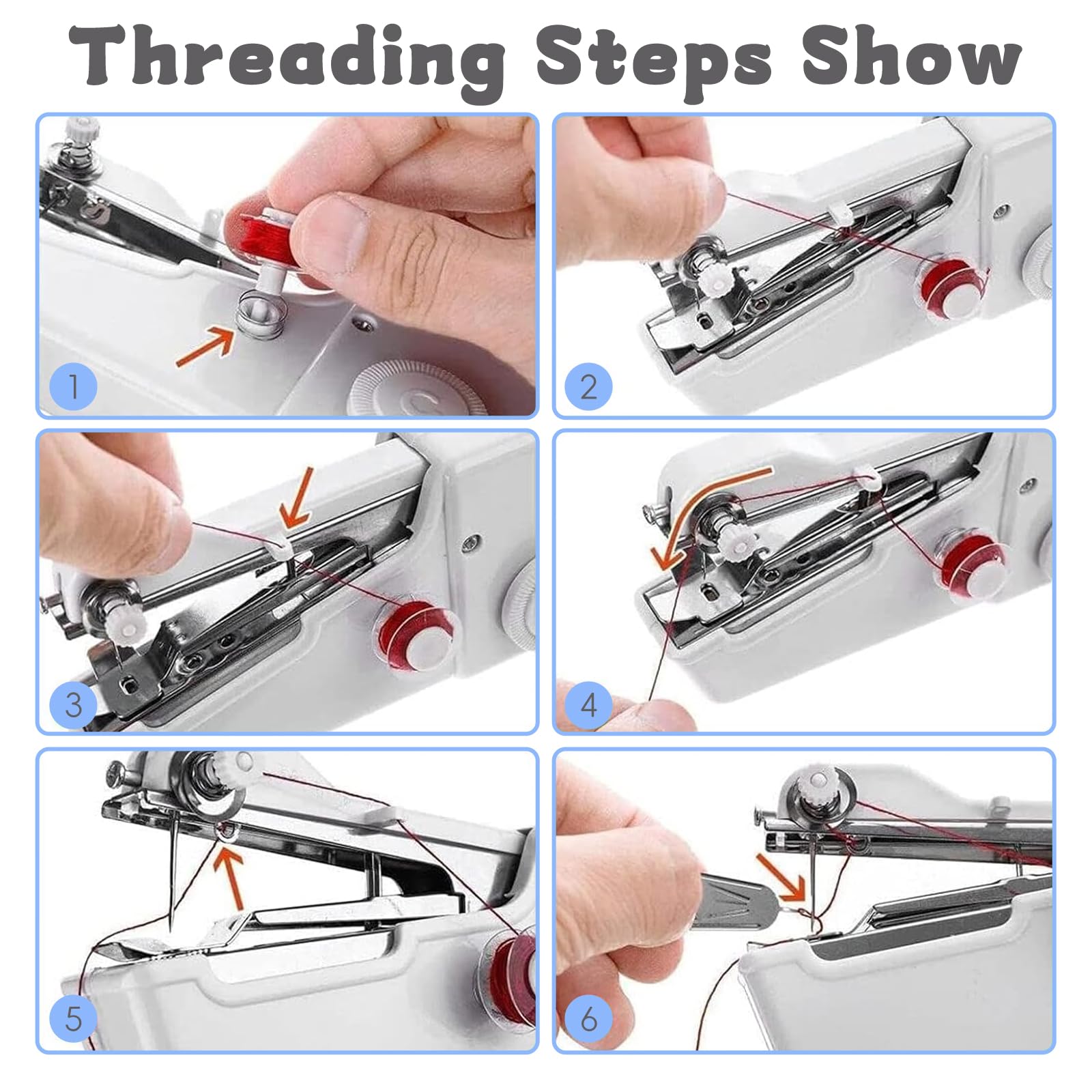 Threading Steps Show

1

2

3

4

5

6