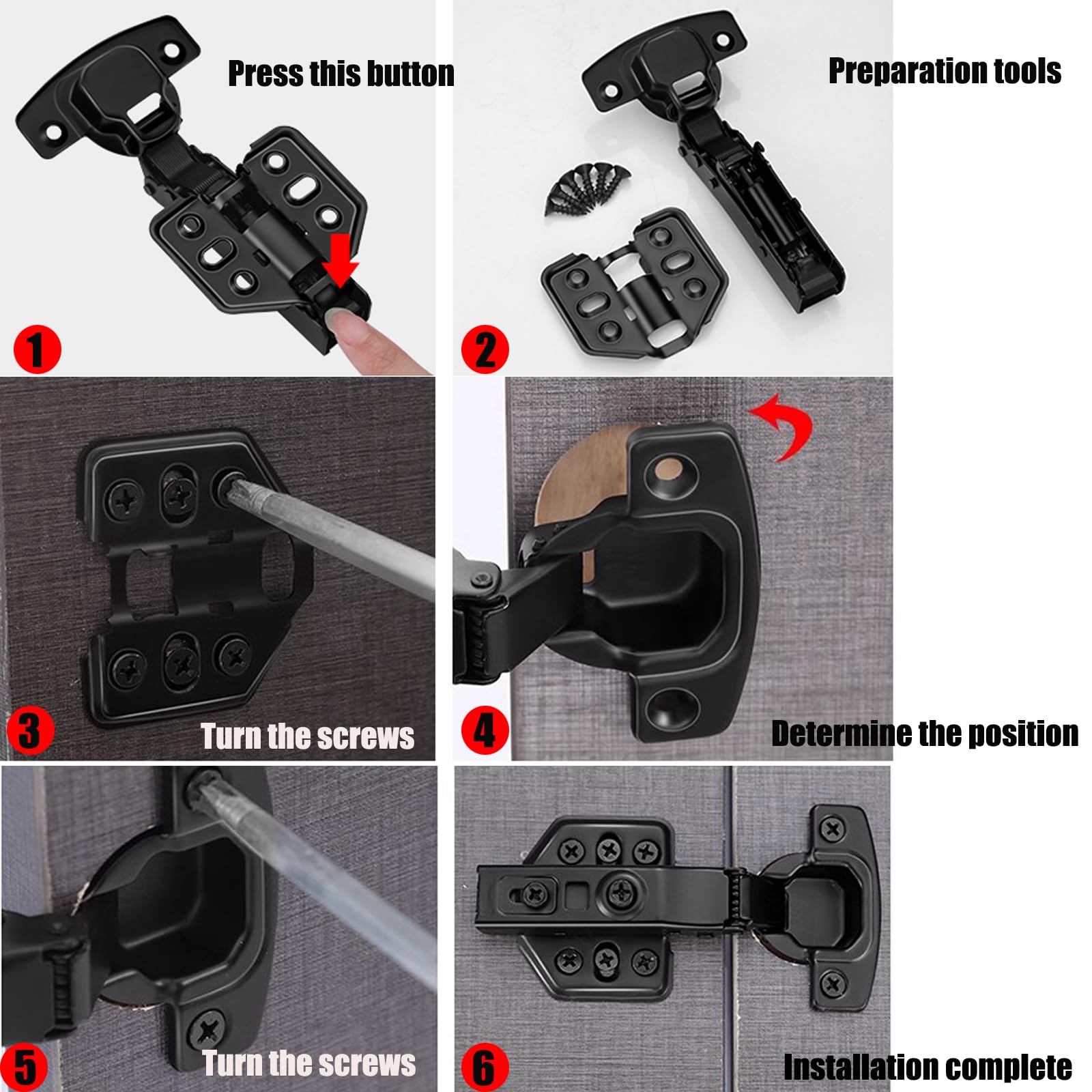 Press this button

1

Preparation tools

2

3

Turn the screws

4

Determine the position

5

Turn the screws

6

Installation complete