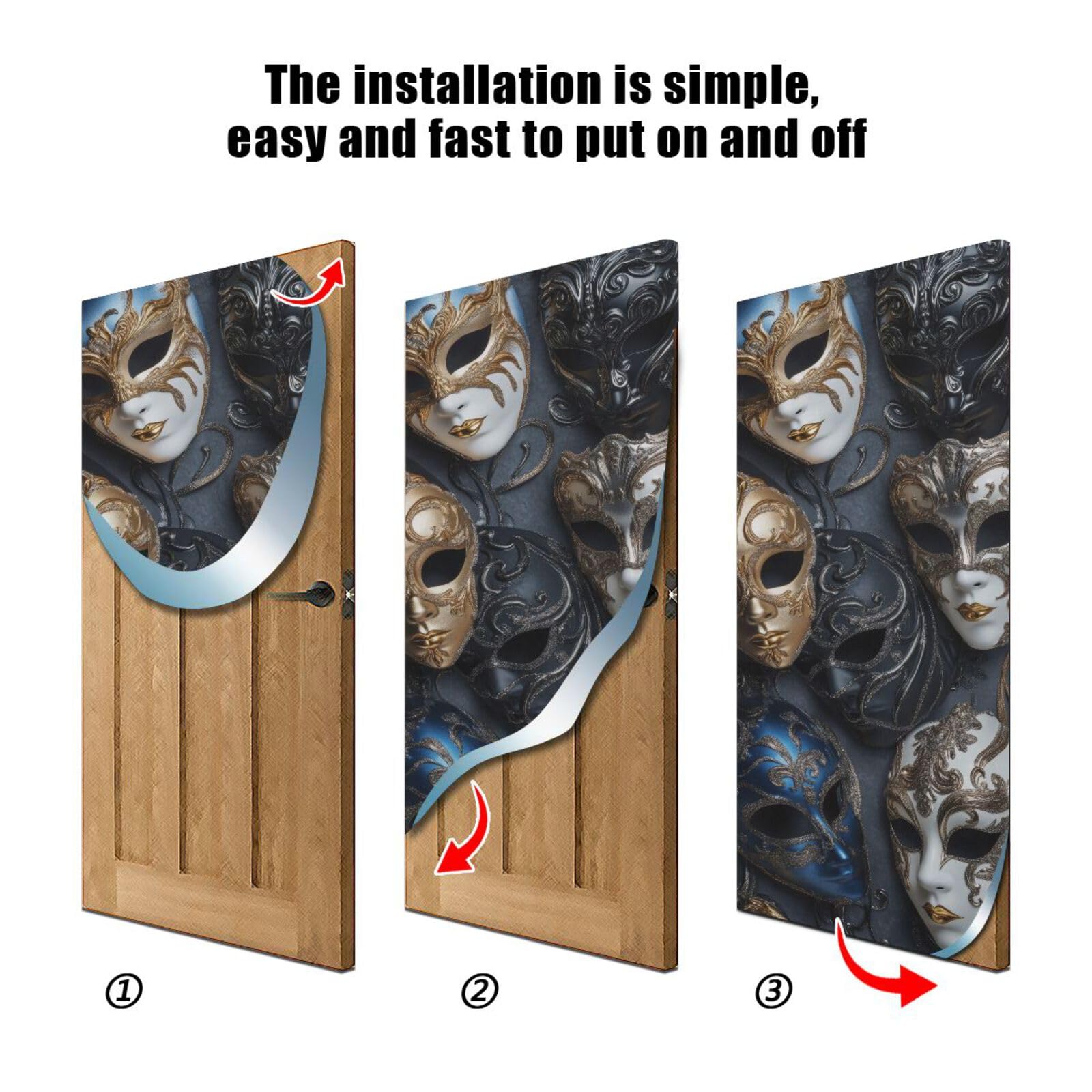 The installation is simple, easy and fast to put on and off

①

②

③