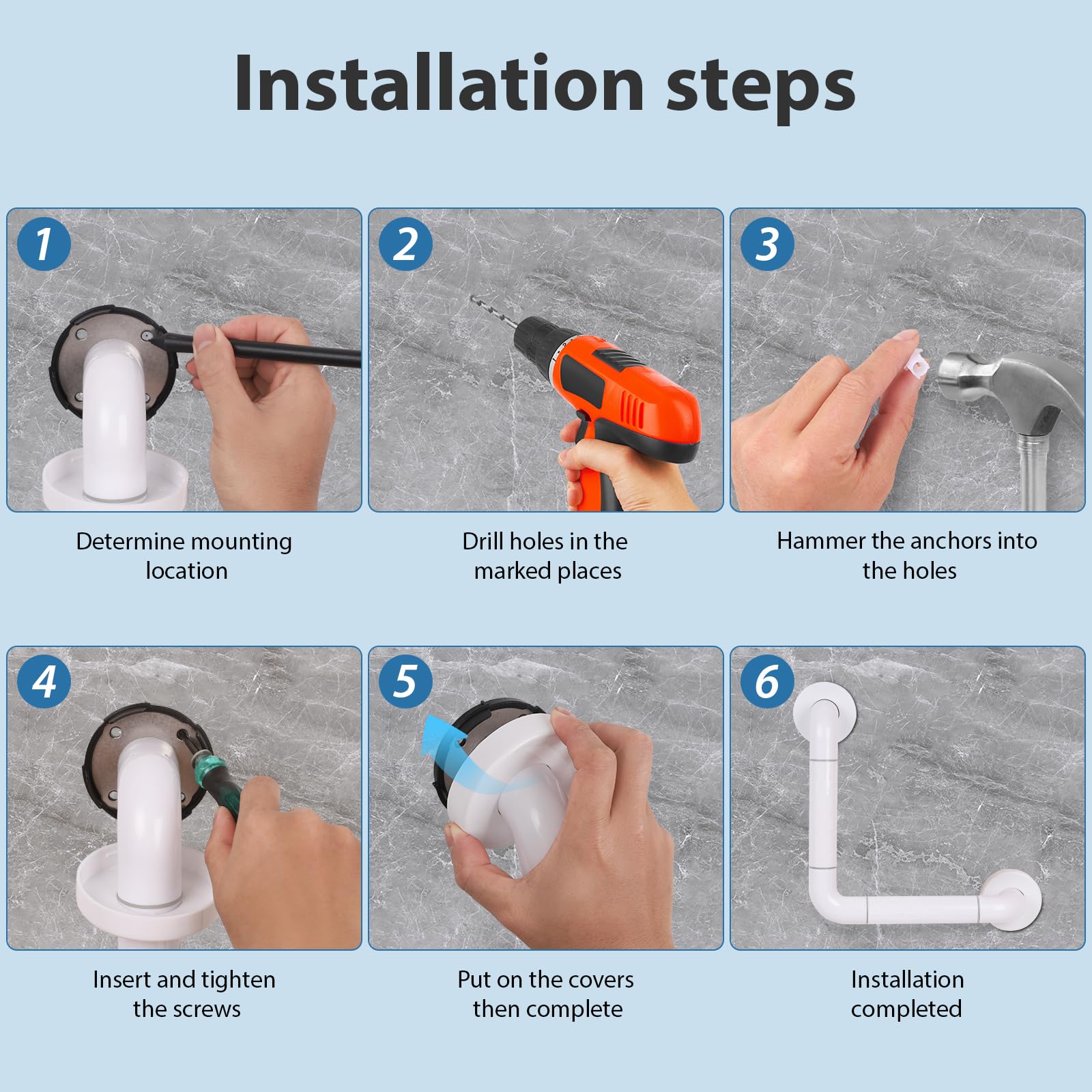 Installation steps

1

Determine mounting location

2

Drill holes in the marked places

3

Hammer the anchors into the holes

4

Insert and tighten the screws

5

Put on the covers then complete

6

Installation completed