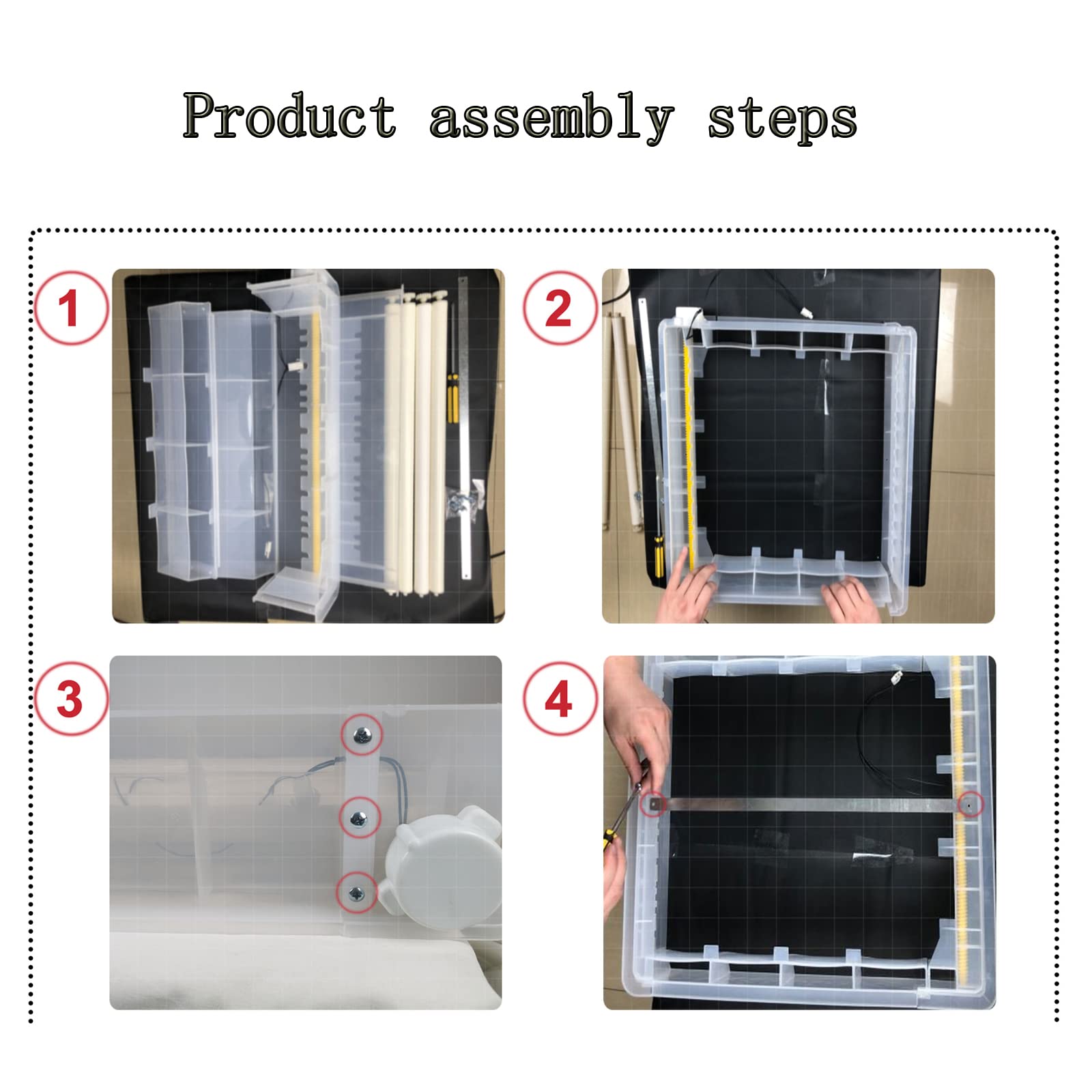 Product assembly steps

1

2

3

4