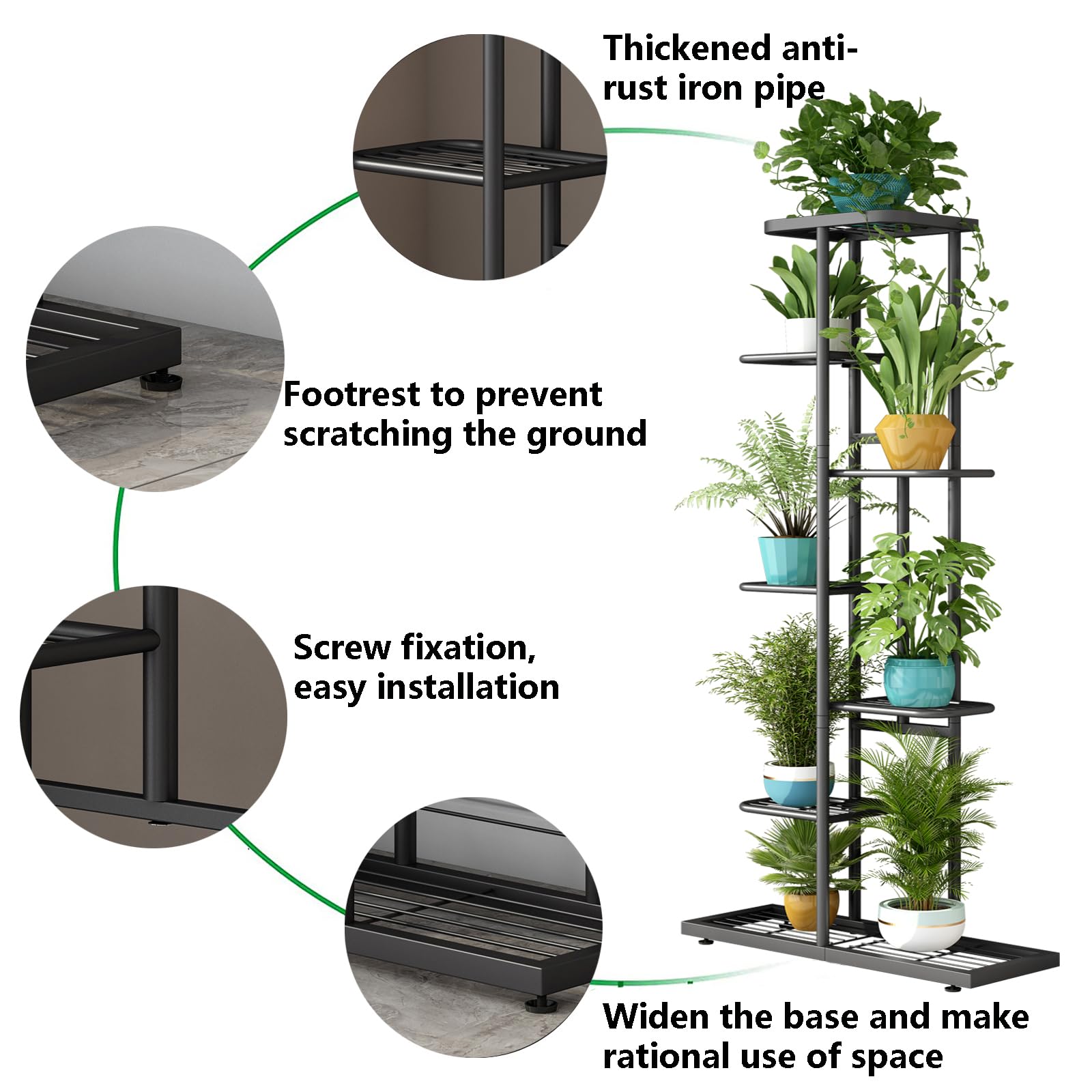 Thickened anti-rust iron pipe

Footrest to prevent scratching the ground

Screw fixation, easy installation

Widen the base and make rational use of space