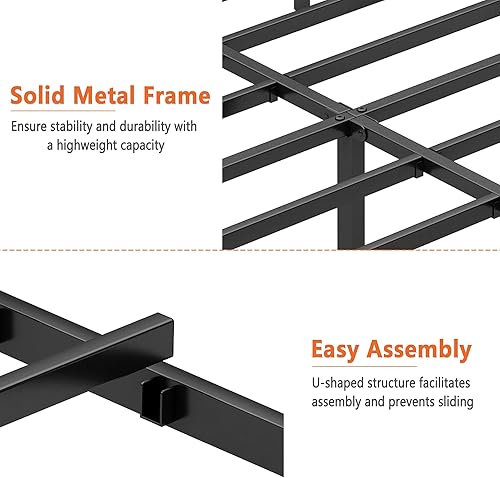 Solid Metal Frame

Ensure stability and durability with a highweight capacity

Easy Assembly

U-shaped structure facilitates assembly and prevents sliding