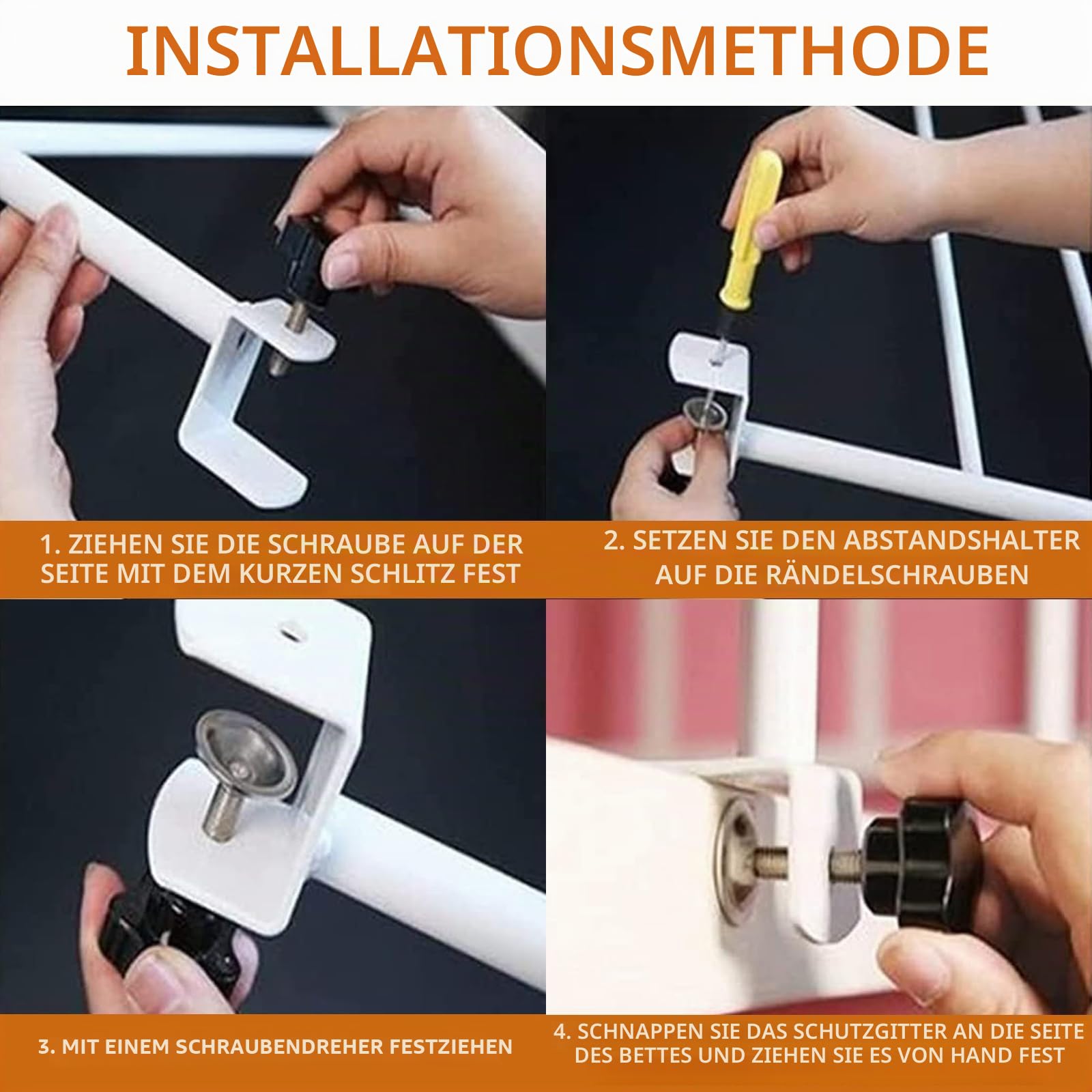 INSTALLATIONSMETHODE

1. ZIEHEN SIE DIE SCHRAUBE AUF DER SEITE MIT DEM KURZEN SCHLITZ FEST

2. SETZEN SIE DEN ABSTANDSHALTER AUF DIE RÄNDELSCHRAUBEN

3. MIT EINEM SCHRAUBENDREHER FESTZIEHEN

4. SCHNAPPEN SIE DAS SCHUTZGITTER AN DIE SEITE DES BETTES UND ZIEHEN SIE ES VON HAND FEST