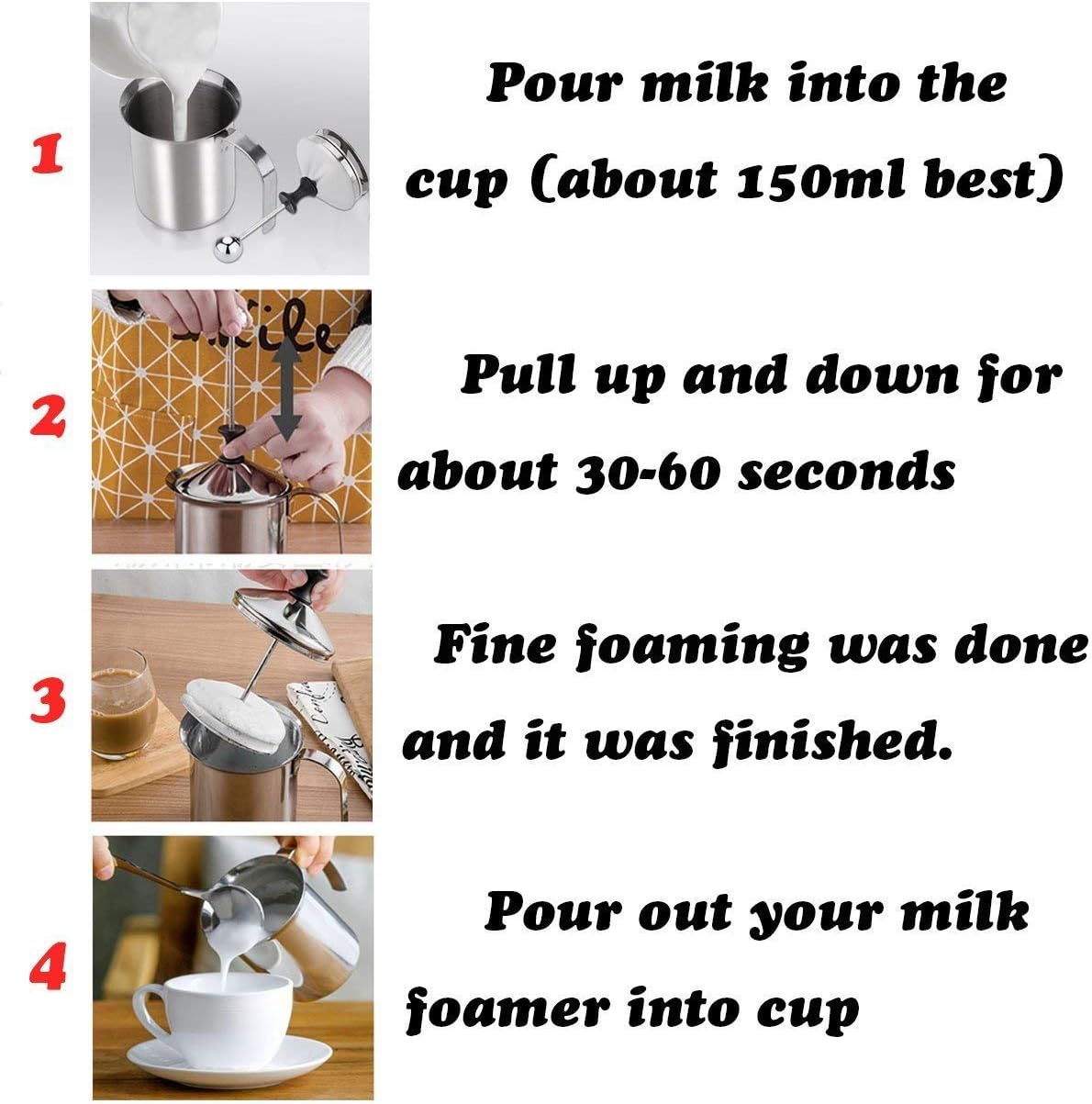 1

Pour milk into the cup (about 150ml best)

2

Pull up and down for about 30-60 seconds

3

Fine foaming was done and it was finished.

4

Pour out your milk foamer into cup