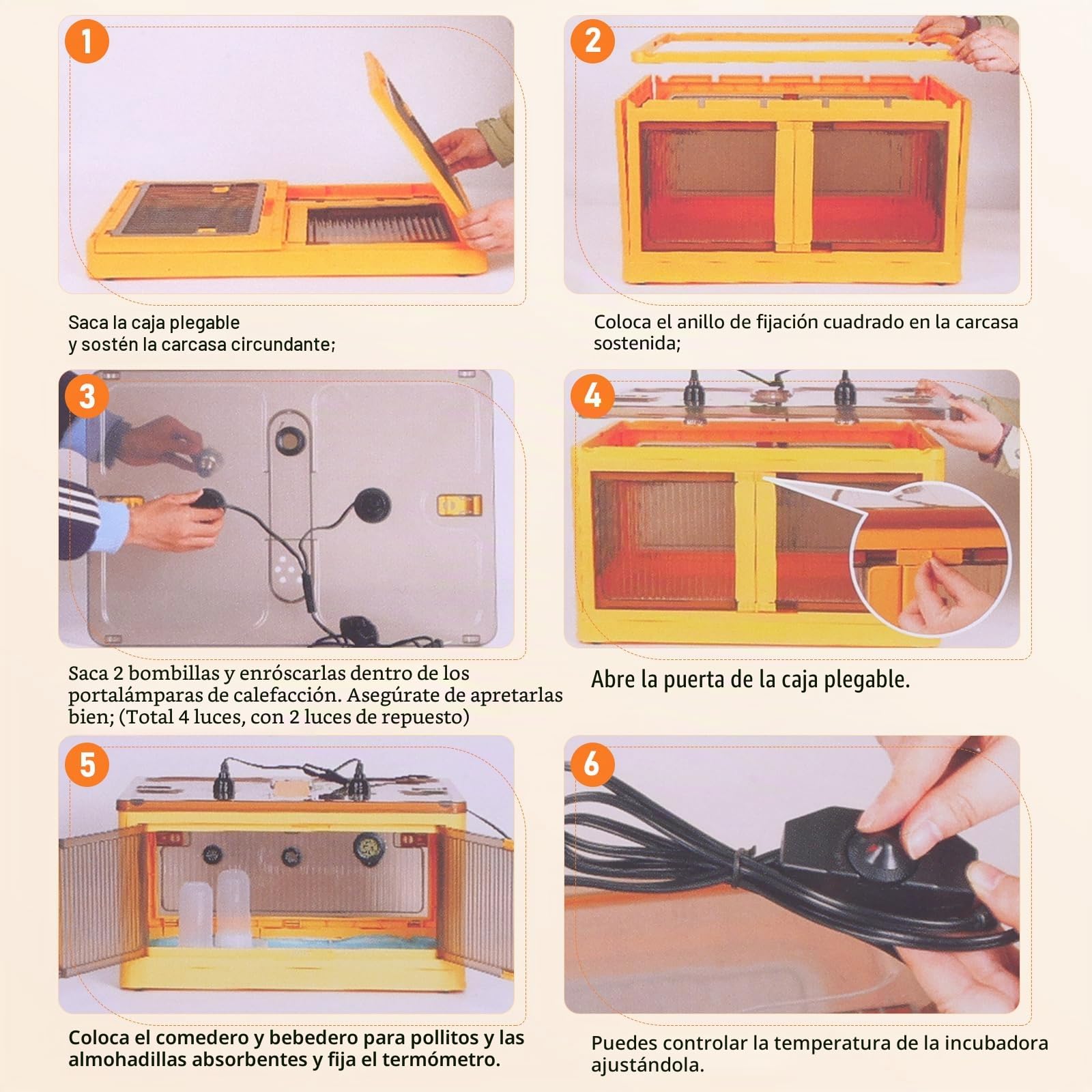 1

Saca la caja plegable
y sostén la carcasa circundante;

2

Coloca el anillo de fijación cuadrado en la carcasa sostenida;

3

Saca 2 bombillas y enróscarlas dentro de los portalámparas de calefacción. Asegúrate de apretarlas bien; (Total 4 luces, con 2 luces de repuesto)

4

Abre la puerta de la caja plegable.

5

Coloca el comedero y bebedero para pollitos y las almohadillas absorbentes y fija el termómetro.

6

Puedes controlar la temperatura de la incubadora ajustándola.