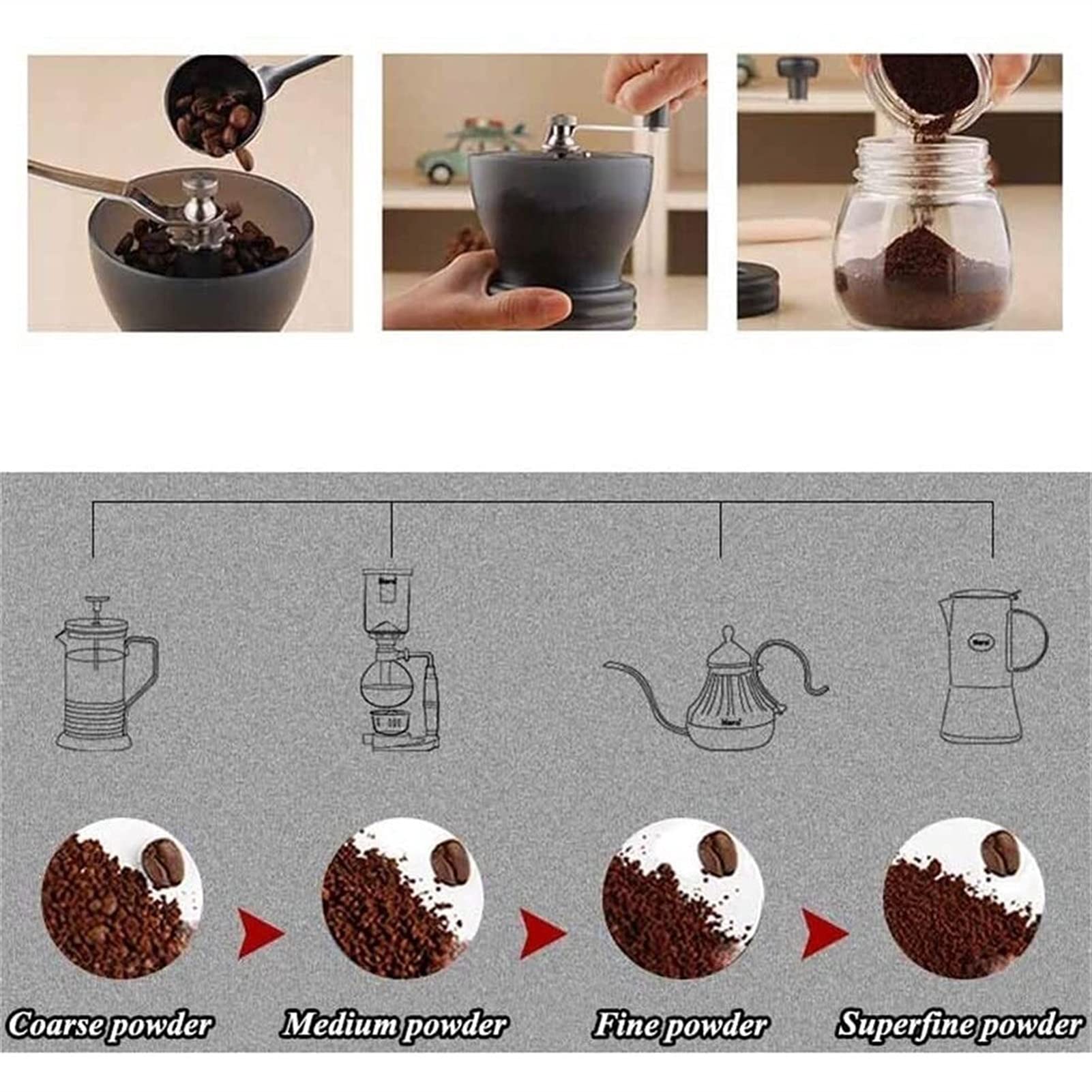 Coarse powder
Medium powder
Fine powder
Superfine powder