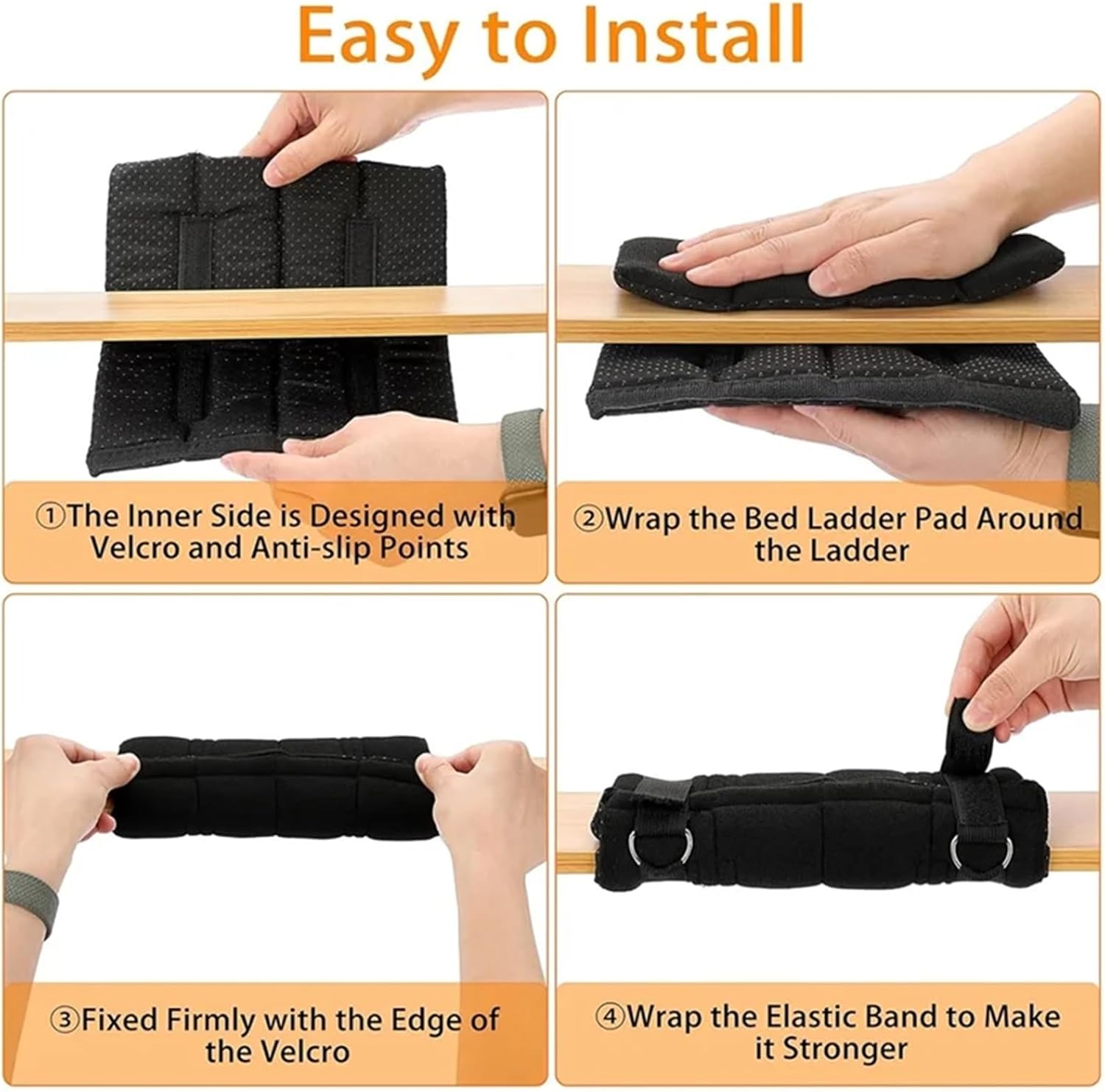 Easy to Install

①The Inner Side is Designed with Velcro and Anti-slip Points

②Wrap the Bed Ladder Pad Around the Ladder

③Fixed Firmly with the Edge of the Velcro

④Wrap the Elastic Band to Make it Stronger