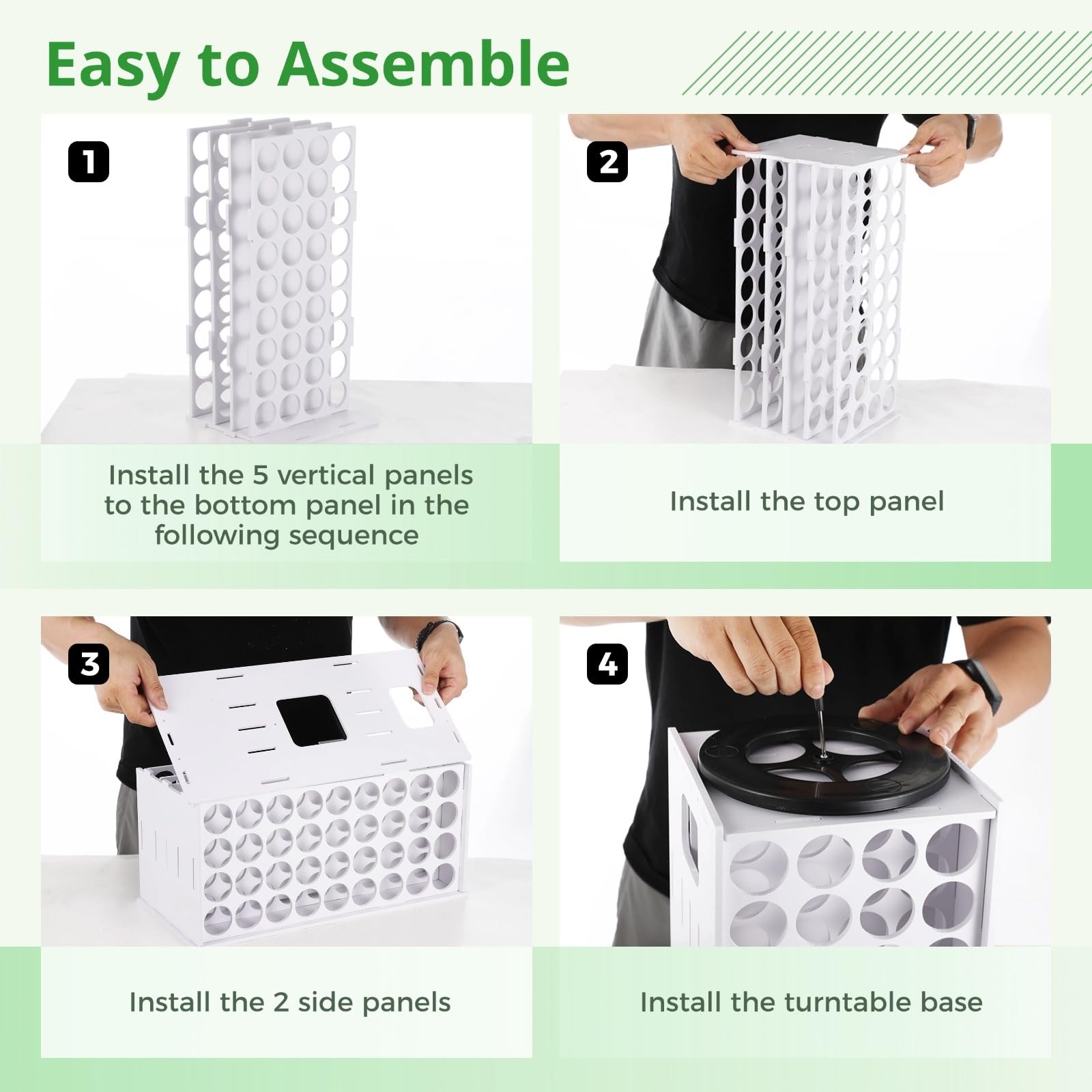 Easy to Assemble

1

Install the 5 vertical panels to the bottom panel in the following sequence

2

Install the top panel

3

Install the 2 side panels

4

Install the turntable base