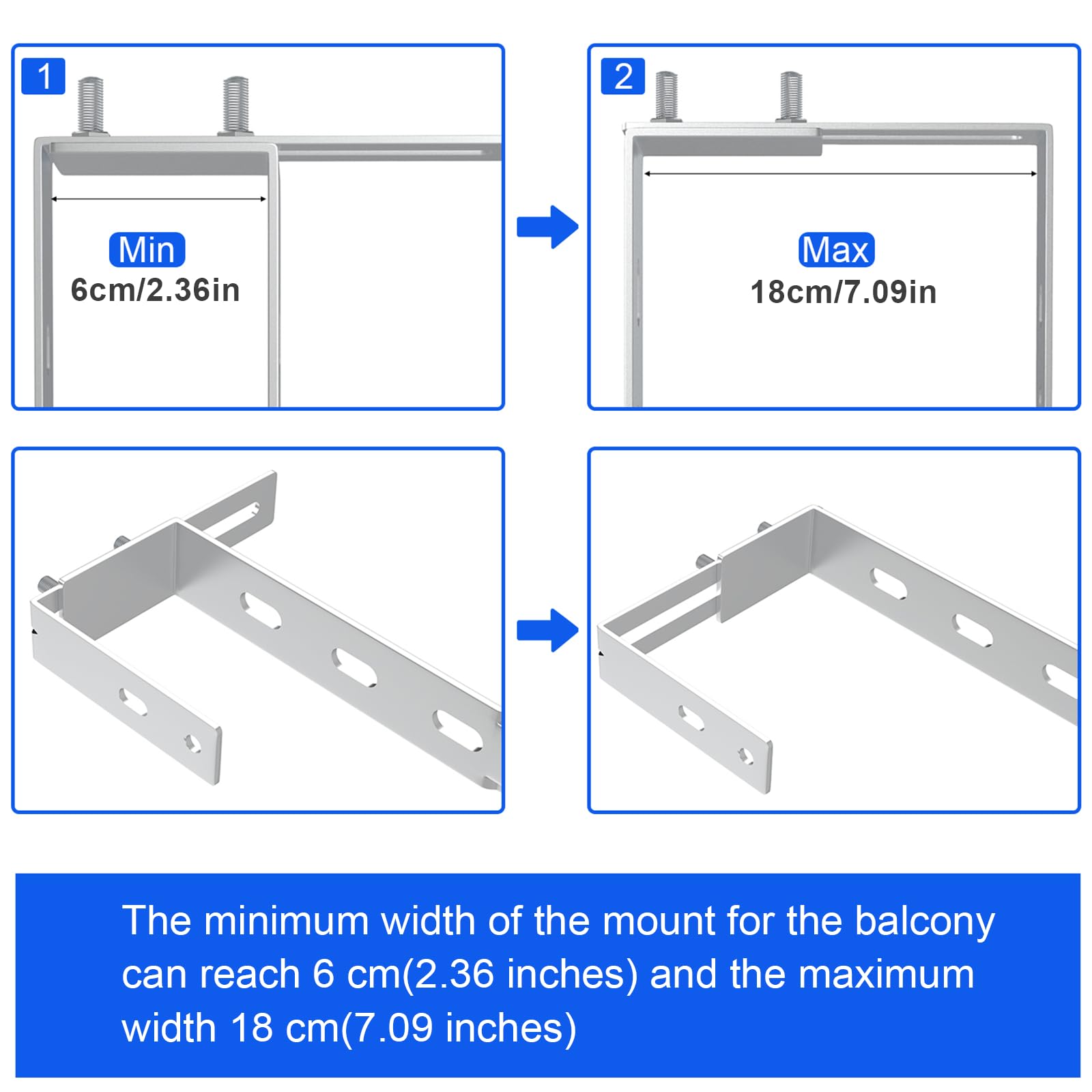 1

Min
6cm/2.36in

2

Max
18cm/7.09in

The minimum width of the mount for the balcony can reach 6 cm(2.36 inches) and the maximum width 18 cm(7.09 inches)