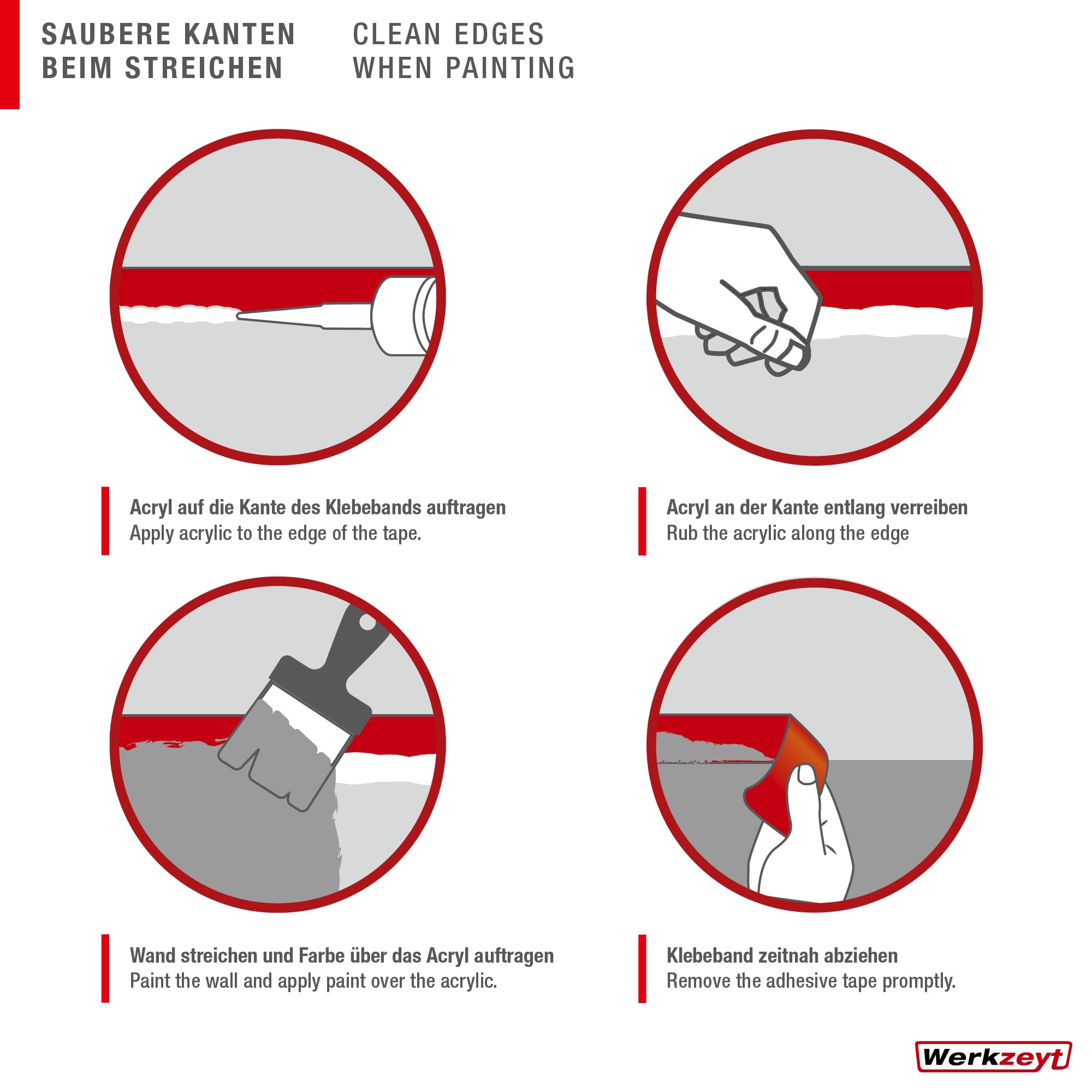 SAUBERE KANTEN BEIM STREICHEN

CLEAN EDGES WHEN PAINTING

Acryl auf die Kante des Klebebands auftragen
Apply acrylic to the edge of the tape.

Acryl an der Kante entlang verreiben
Rub the acrylic along the edge

Wand streichen und Farbe über das Acryl auftragen
Paint the wall and apply paint over the acrylic.

Klebeband zeitnah abziehen
Remove the adhesive tape promptly.

Werkzeyt