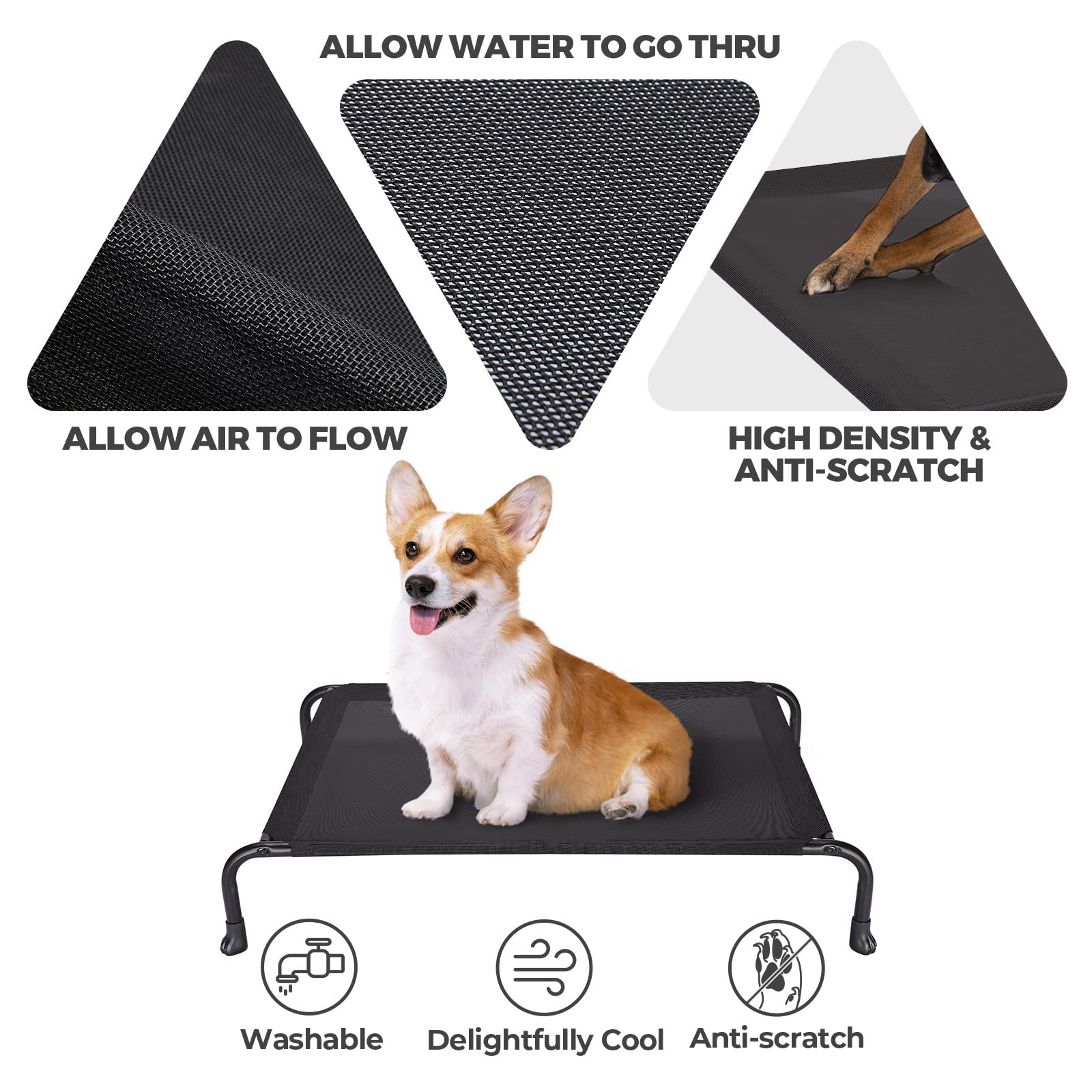 ALLOW WATER TO GO THRU

ALLOW AIR TO FLOW

HIGH DENSITY & ANTI-SCRATCH

Washable

Delightfully Cool

Anti-scratch