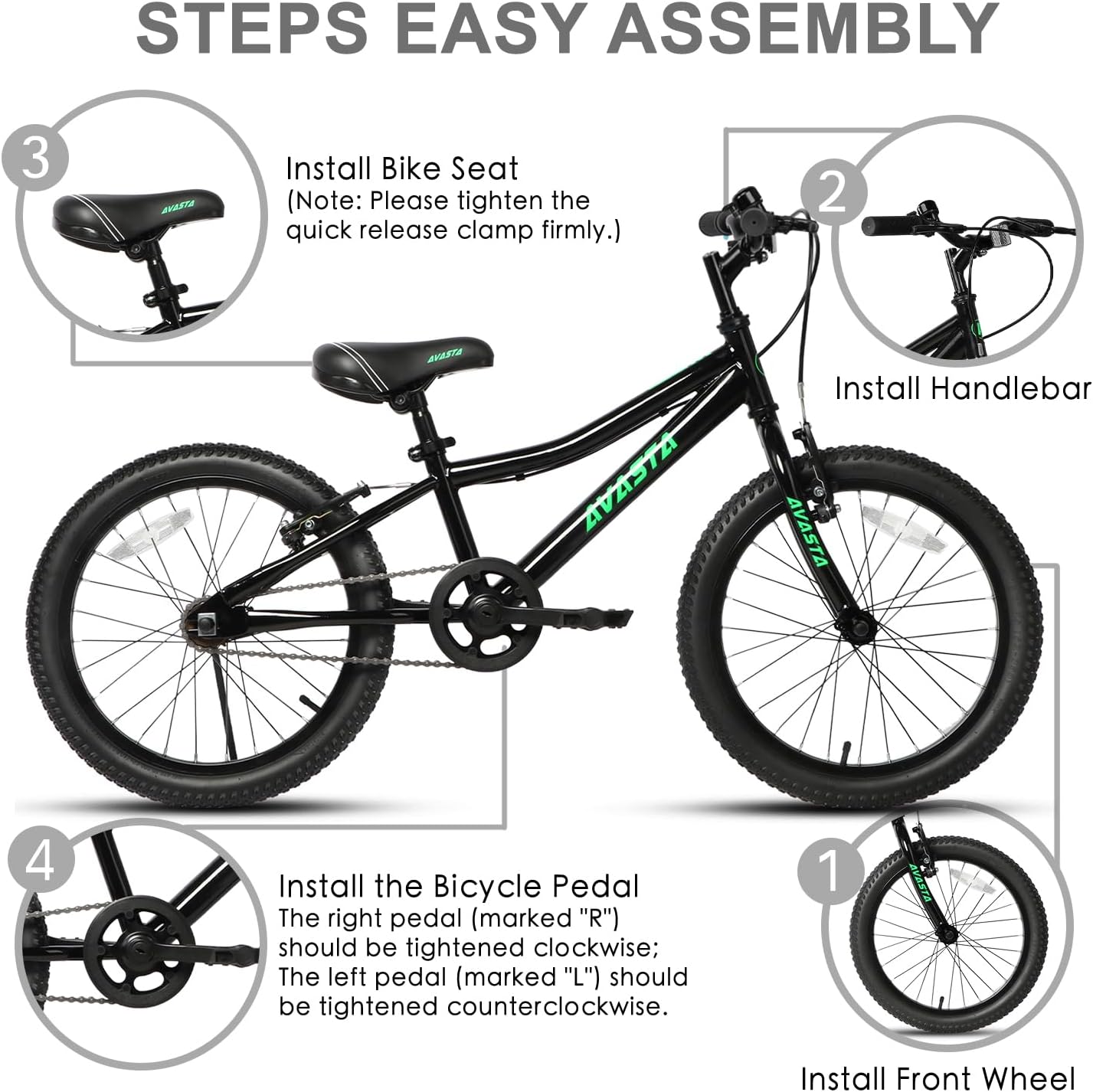 STEPS EASY ASSEMBLY

3

AVASTA

Install Bike Seat
(Note: Please tighten the quick release clamp firmly.)

2

Install Handlebar

AVASTA

AVASTA

AVASTA

4

Install the Bicycle Pedal
The right pedal (marked "R") should be tightened clockwise;
The left pedal (marked "L") should be tightened counterclockwise.

1

AVASTA

Install Front Wheel