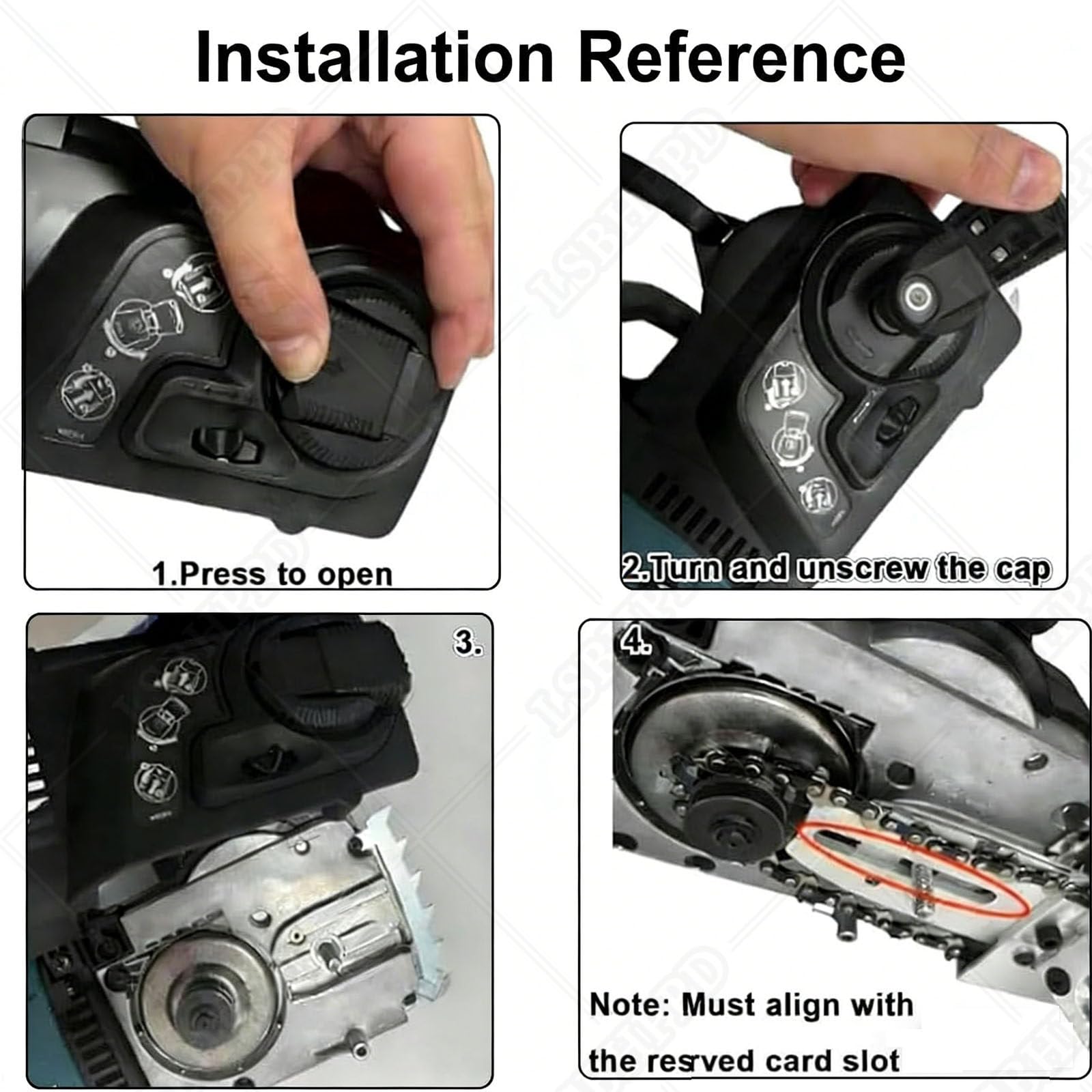 Installation Reference

1.Press to open

2.Turn and unscrew the cap

3.

4.

Note: Must align with the resrved card slot