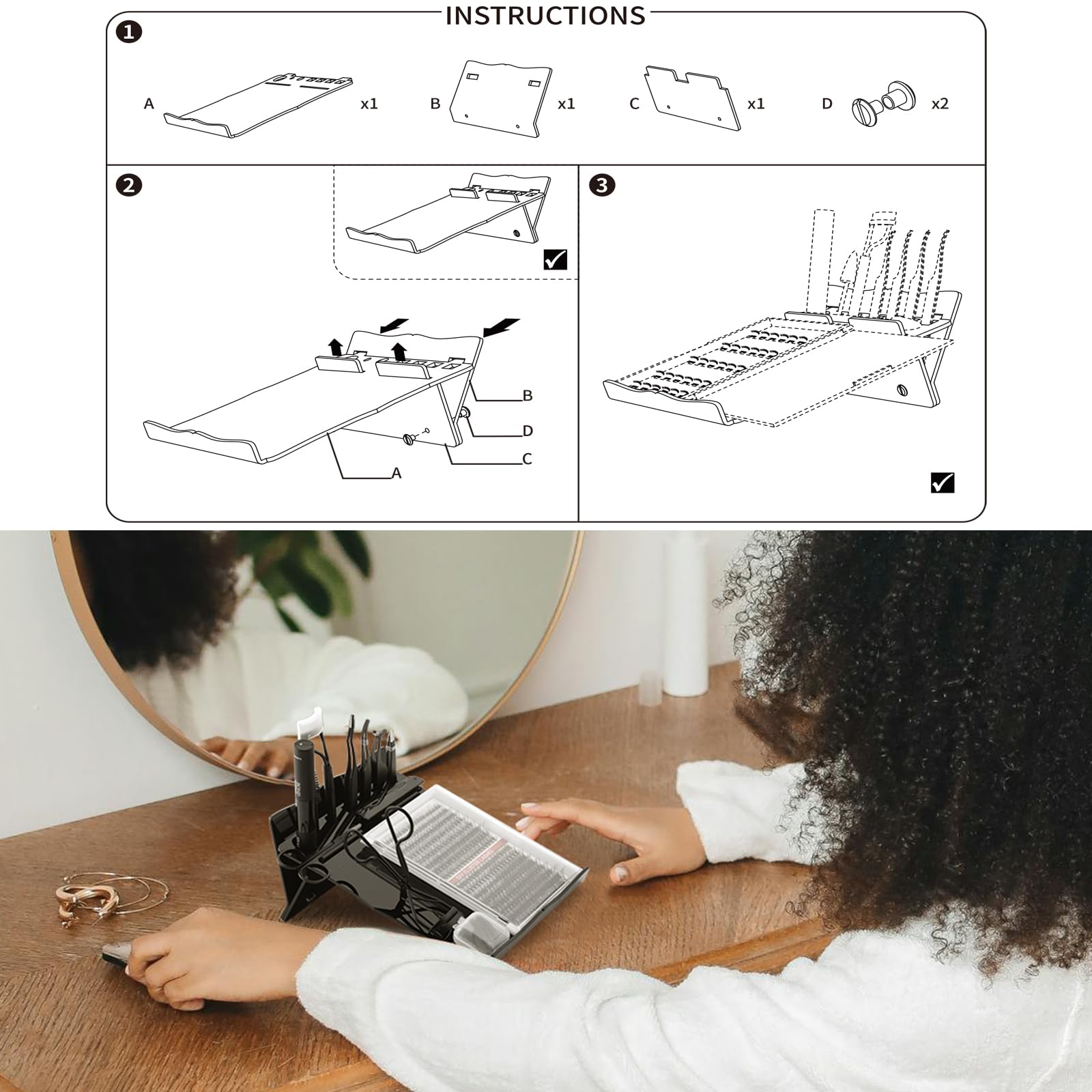 INSTRUCTIONS

1

A x1 B x1 C x1 D x2

2

B
D
C
A

3