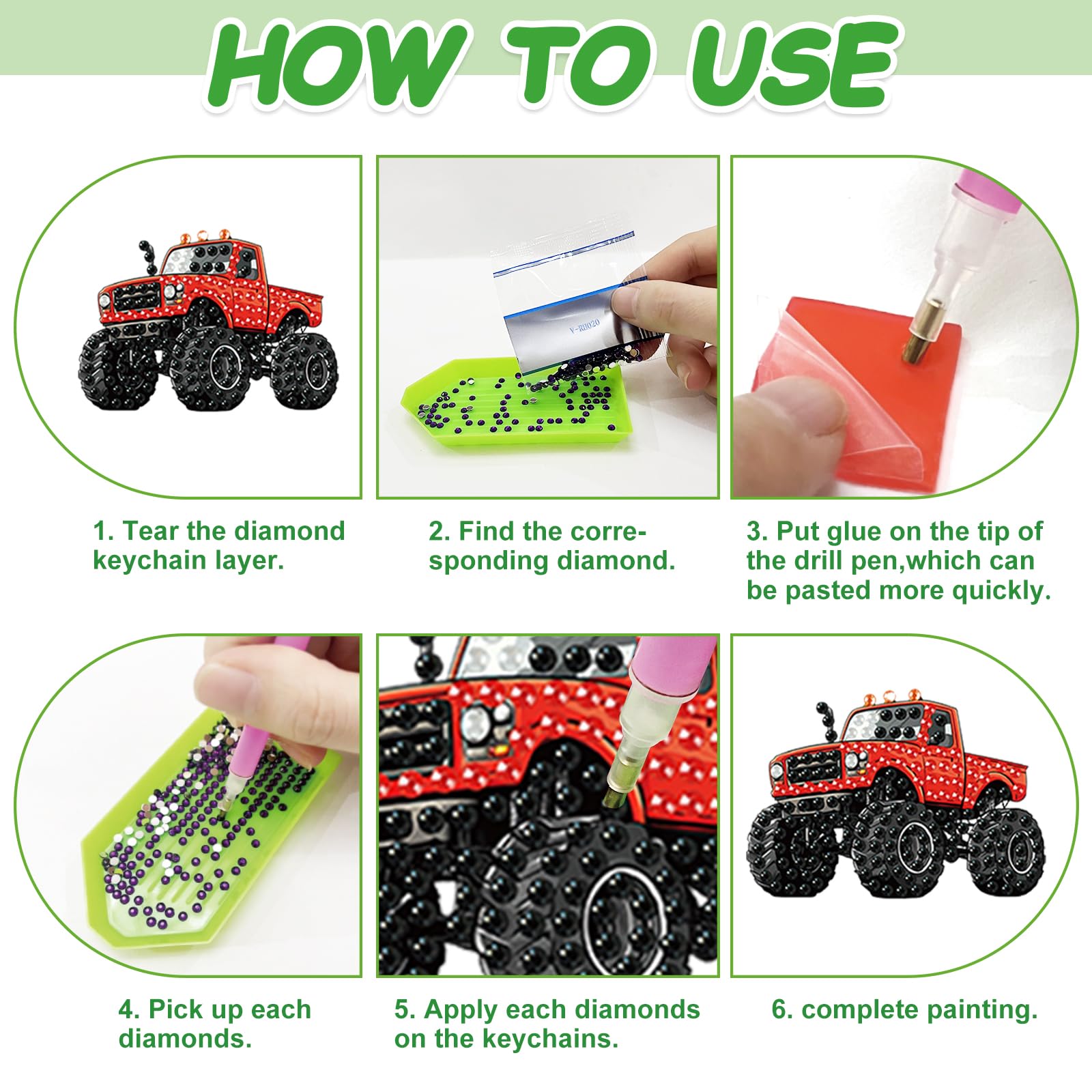 HOW TO USE

1. Tear the diamond keychain layer.

2. Find the corresponding diamond.

3. Put glue on the tip of the drill pen,which can be pasted more quickly.

4. Pick up each diamonds.

5. Apply each diamonds on the keychains.

6. complete painting.