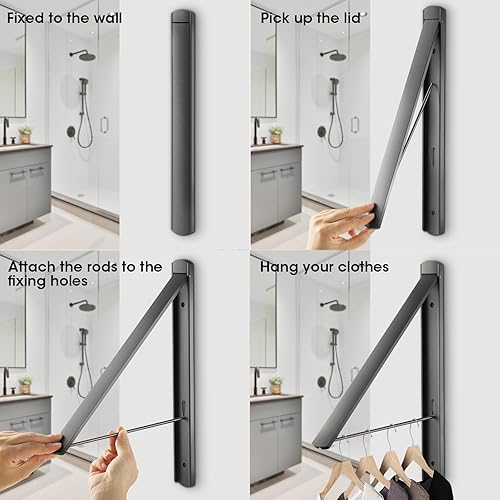 Fixed to the wall

Pick up the lid

Attach the rods to the fixing holes

Hang your clothes