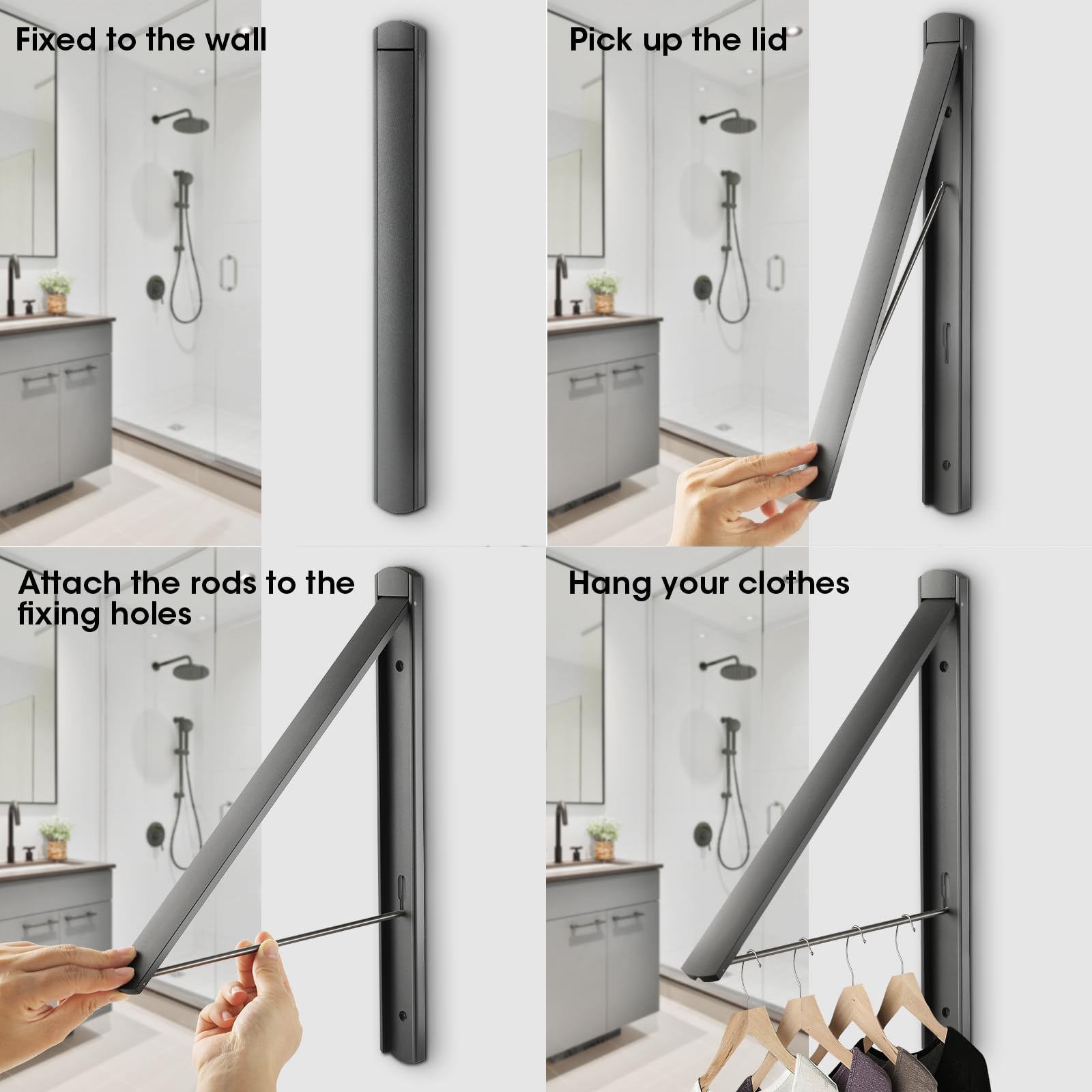 Fixed to the wall

Pick up the lid

Attach the rods to the fixing holes

Hang your clothes