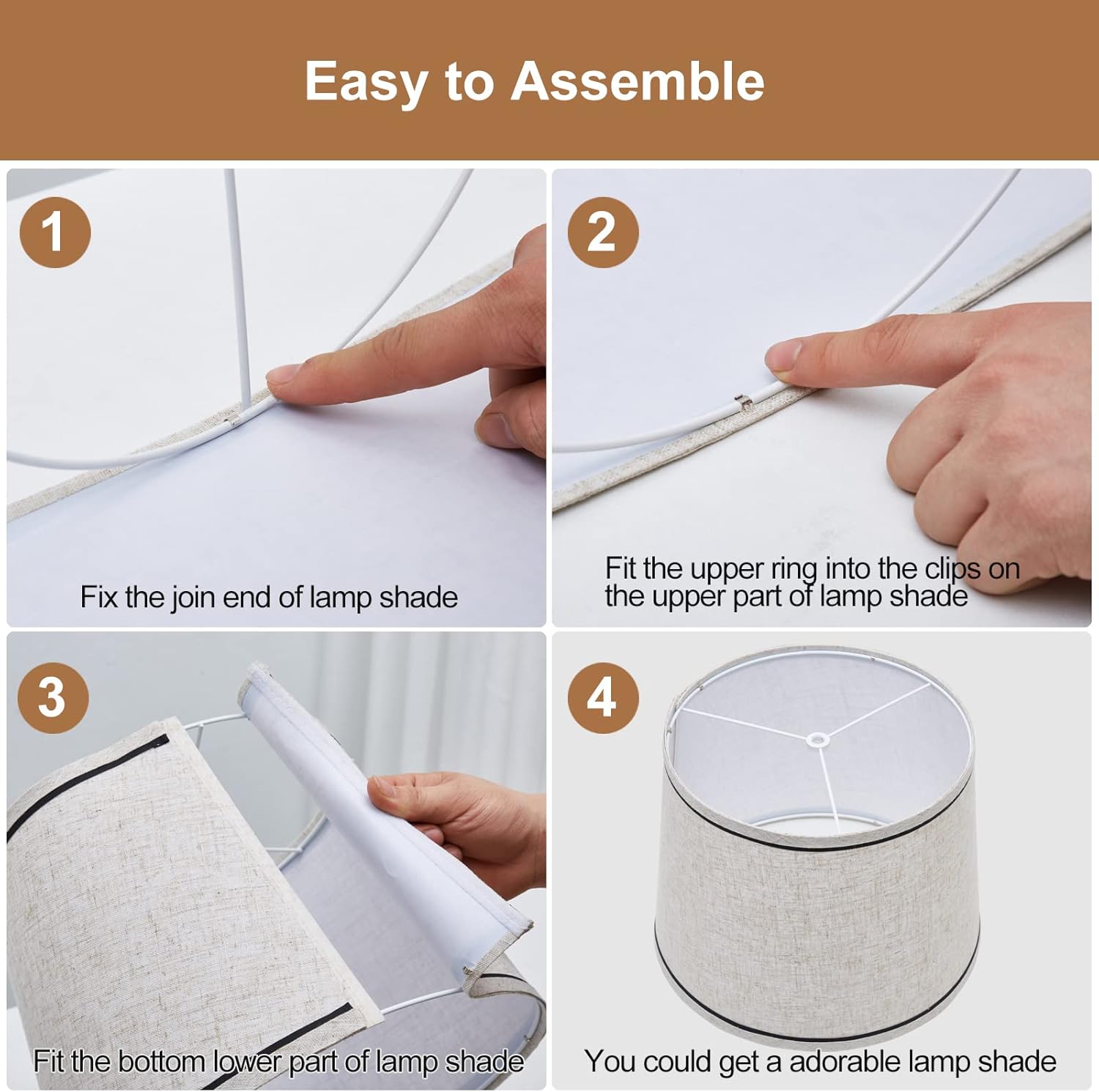 Easy to Assemble

1

Fix the join end of lamp shade

2

Fit the upper ring into the clips on the upper part of lamp shade

3

Fit the bottom lower part of lamp shade

4

You could get a adorable lamp shade