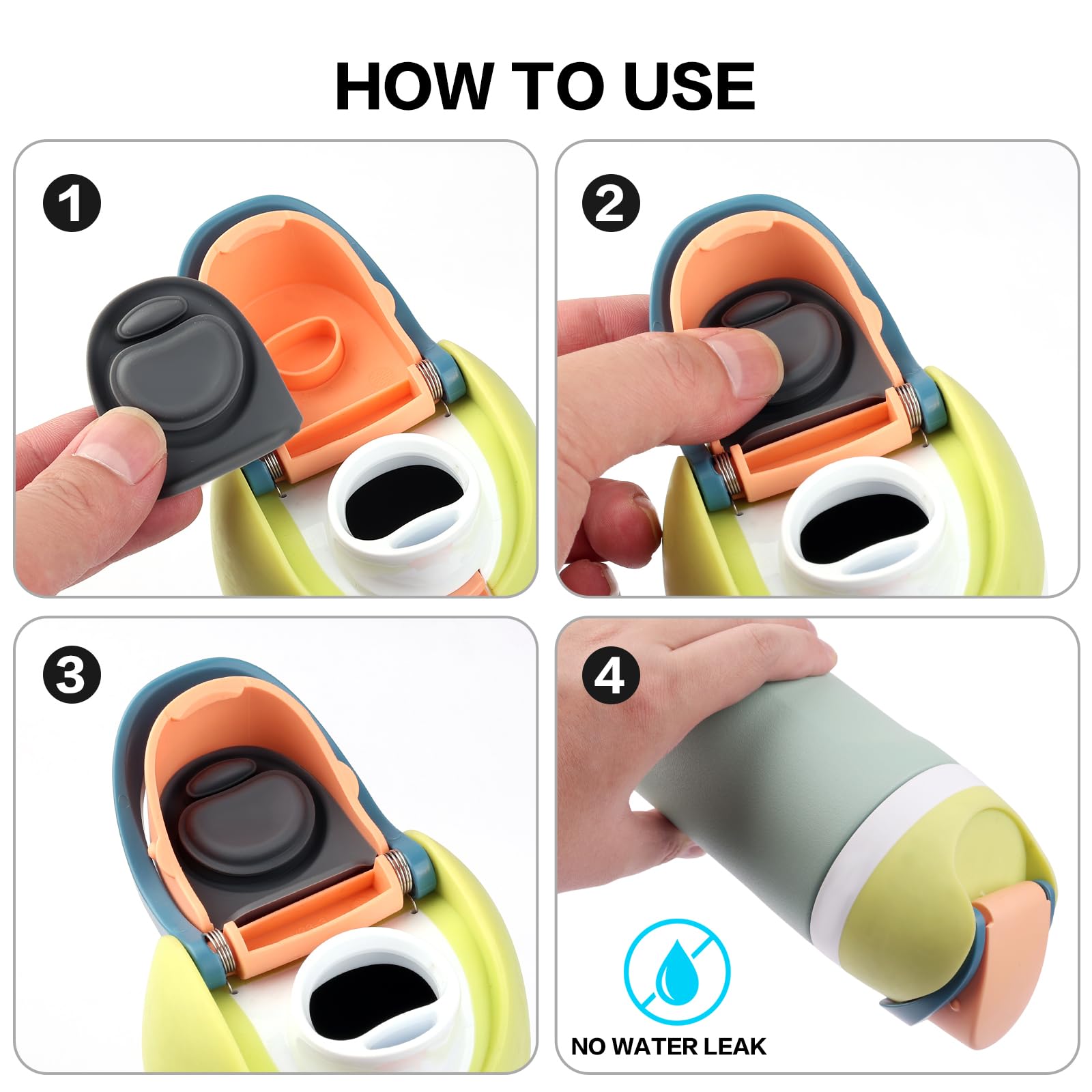 HOW TO USE

1

2

3

4

NO WATER LEAK