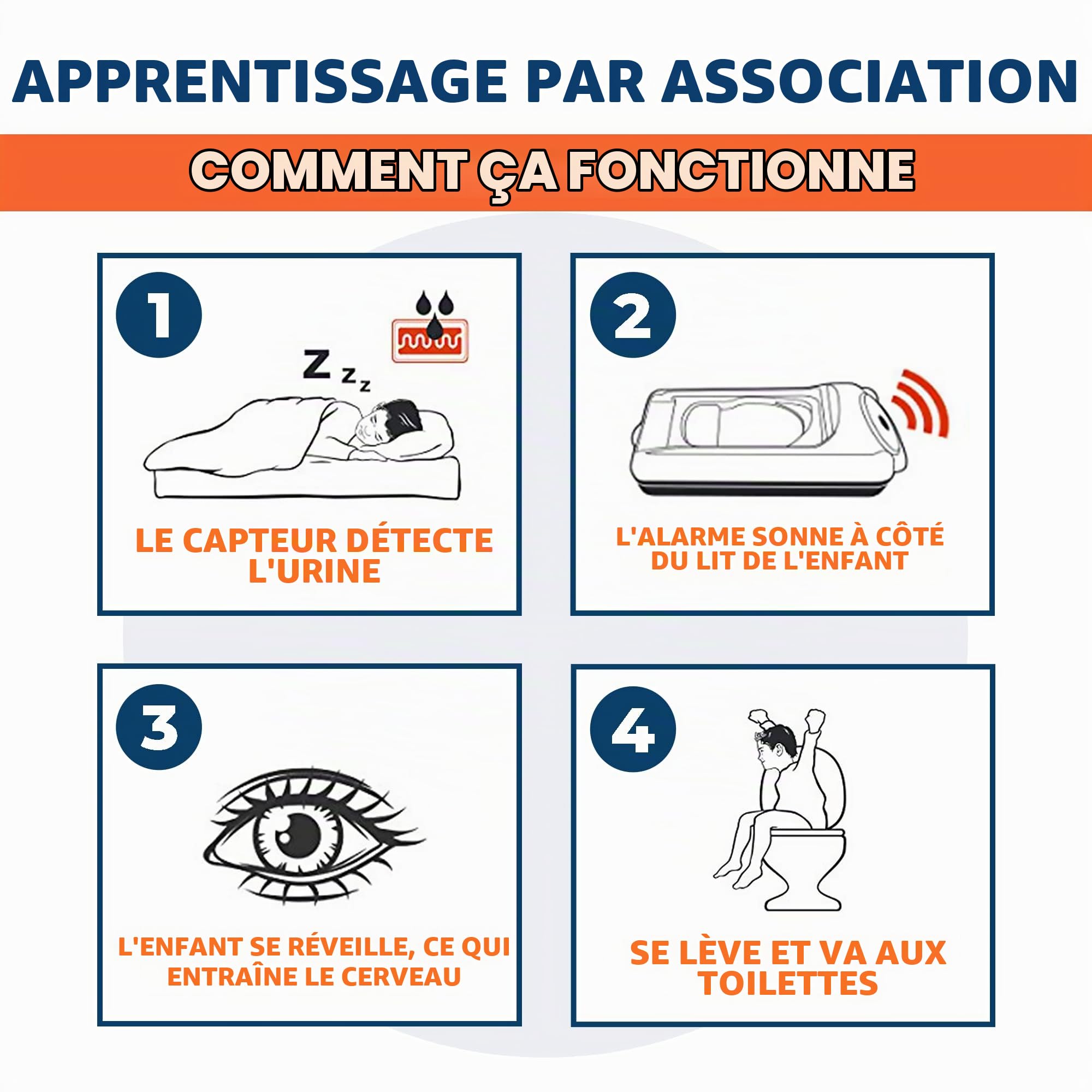 APPRENTISSAGE PAR ASSOCIATION

COMMENT ÇA FONCTIONNE

1

Z z z

LE CAPTEUR DÉTECTE L'URINE

2

L'ALARME SONNE À CÔTÉ DU LIT DE L'ENFANT

3

L'ENFANT SE RÉVEILLE, CE QUI ENTRAÎNE LE CERVEAU

4

SE LÈVE ET VA AUX TOILETTES