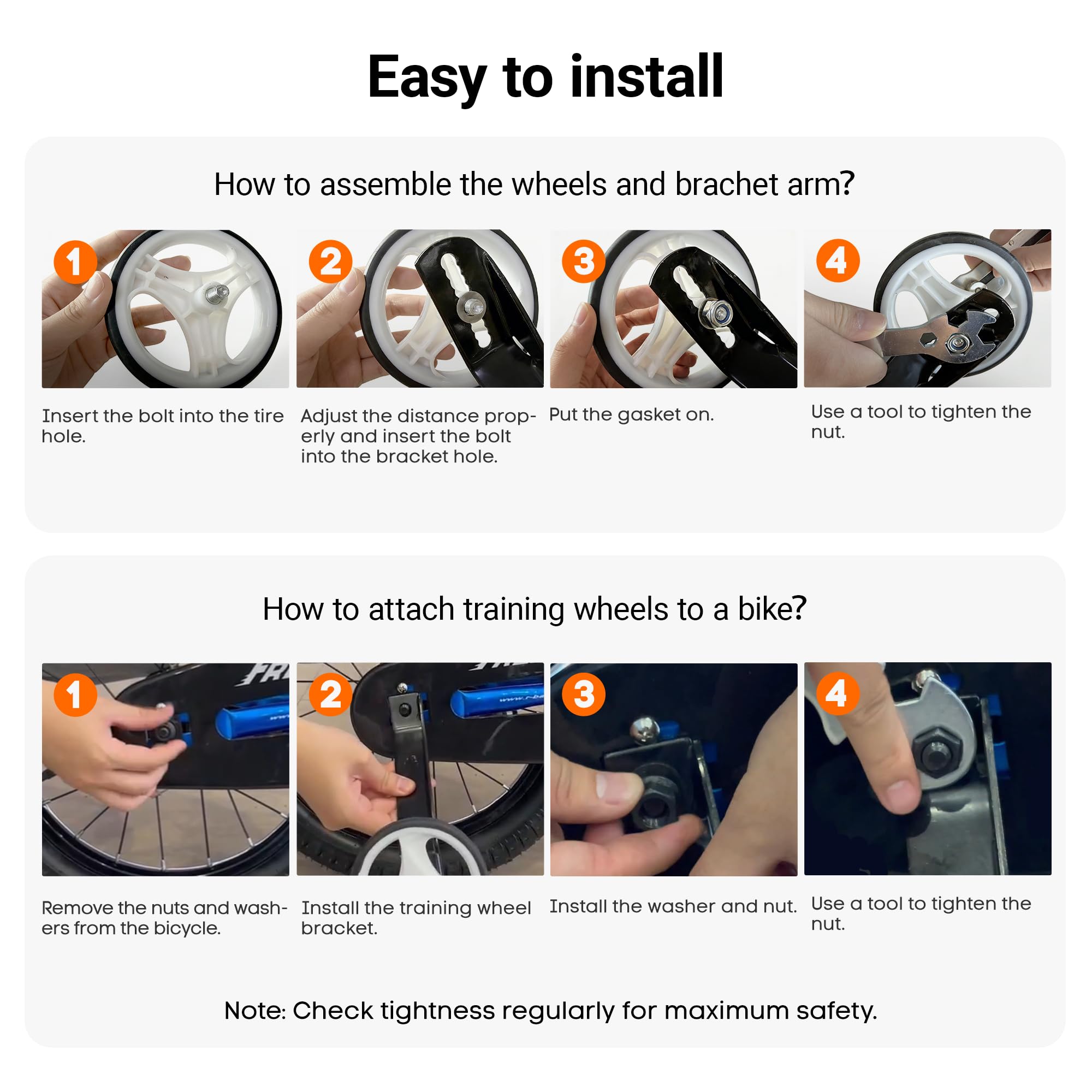 Easy to install

How to assemble the wheels and brachet arm?

1

Insert the bolt into the tire hole.

2

Adjust the distance properly and insert the bolt into the bracket hole.

3

Put the gasket on.

4

Use a tool to tighten the nut.

How to attach training wheels to a bike?

1

Remove the nuts and washers from the bicycle.

2

Install the training wheel bracket.

3

Install the washer and nut.

4

Use a tool to tighten the nut.

Note: Check tightness regularly for maximum safety.