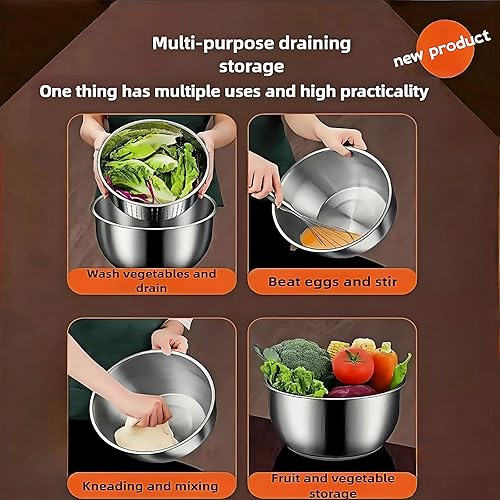 Multi-purpose draining storage

One thing has multiple uses and high practicality

new product

Wash vegetables and drain

Beat eggs and stir

Kneading and mixing

Fruit and vegetable storage