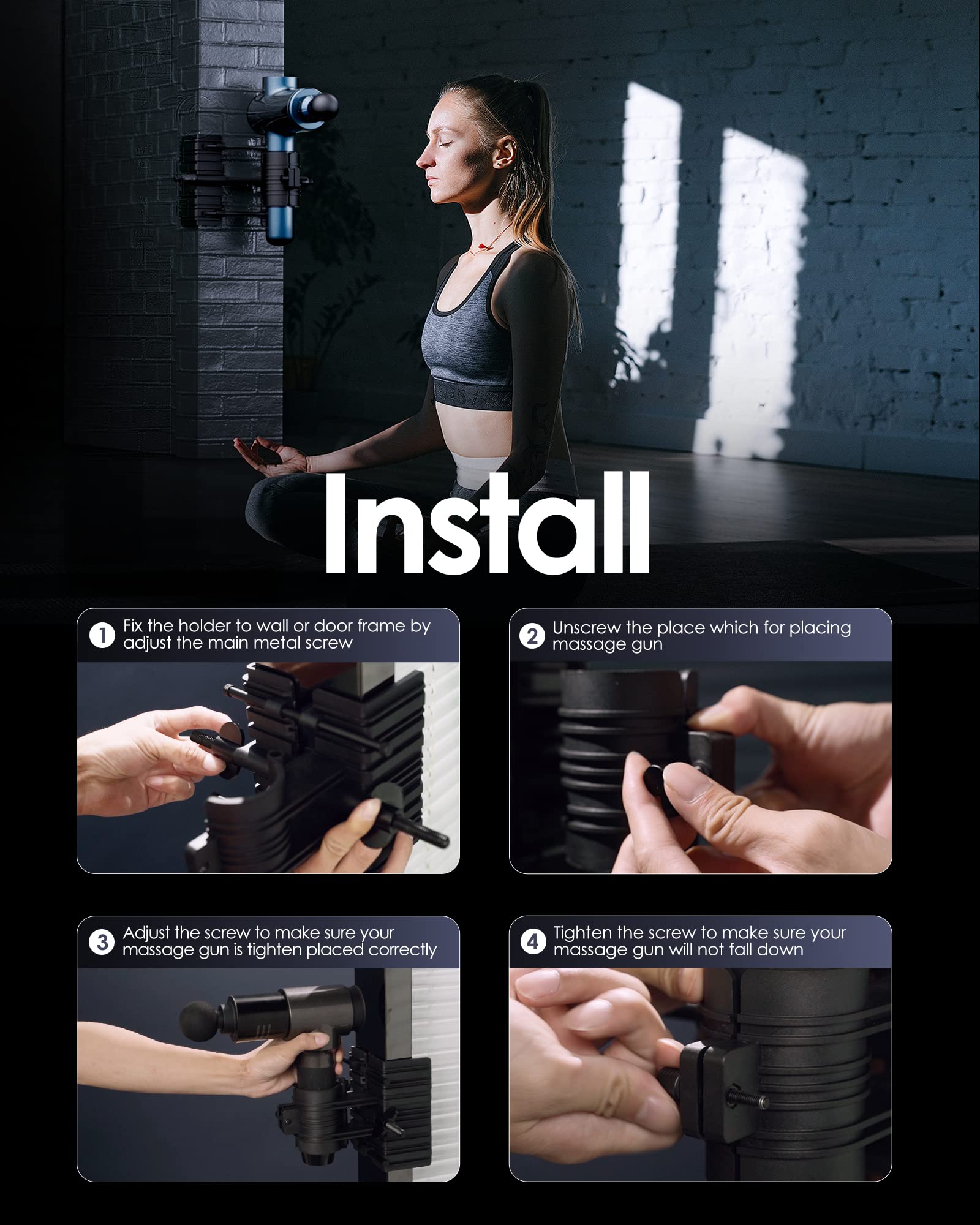 Install

1 Fix the holder to wall or door frame by adjust the main metal screw

2 Unscrew the place which for placing massage gun

3 Adjust the screw to make sure your massage gun is tighten placed correctly

4 Tighten the screw to make sure your massage gun will not fall down