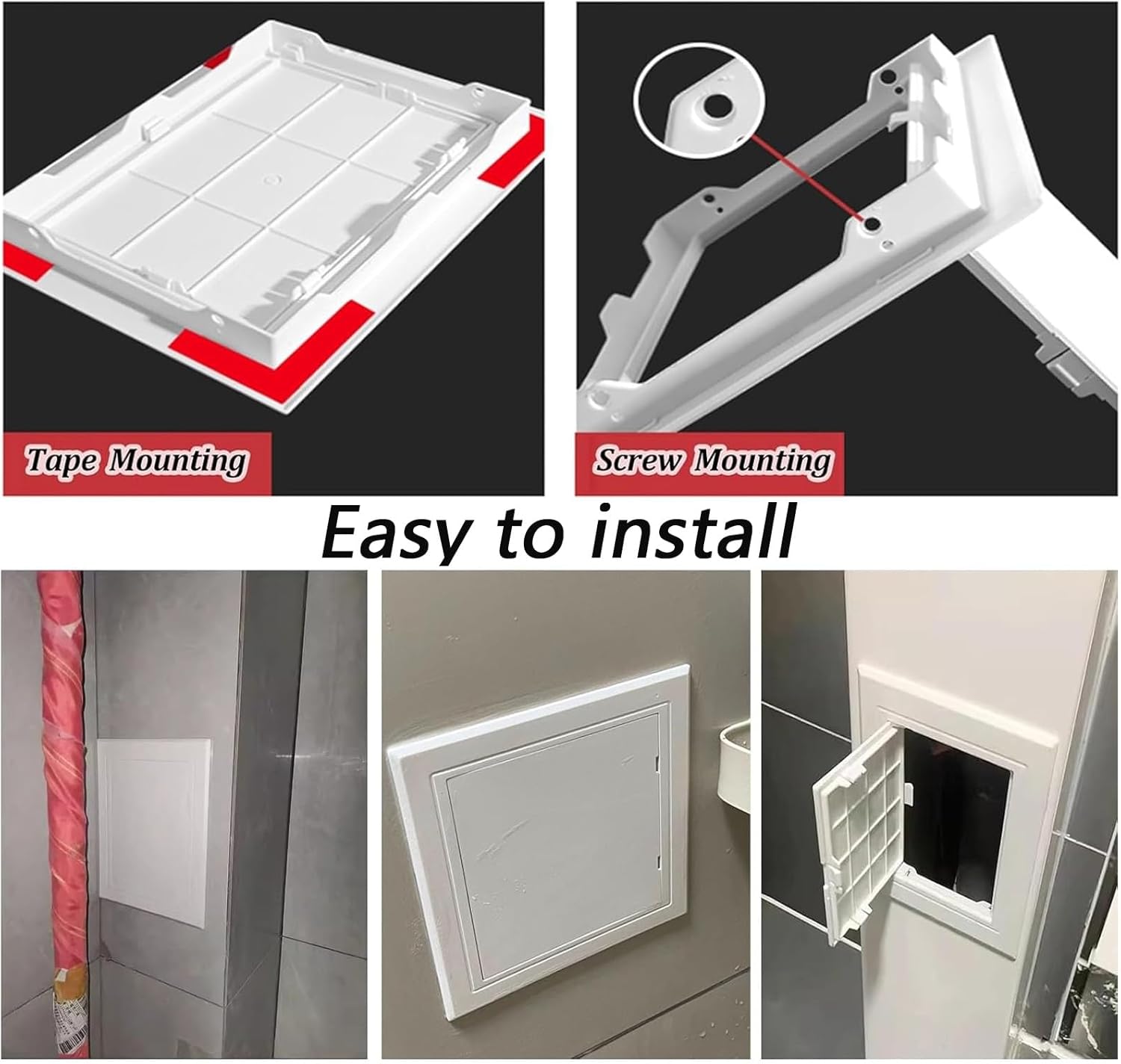 Tape Mounting

Screw Mounting

Easy to install