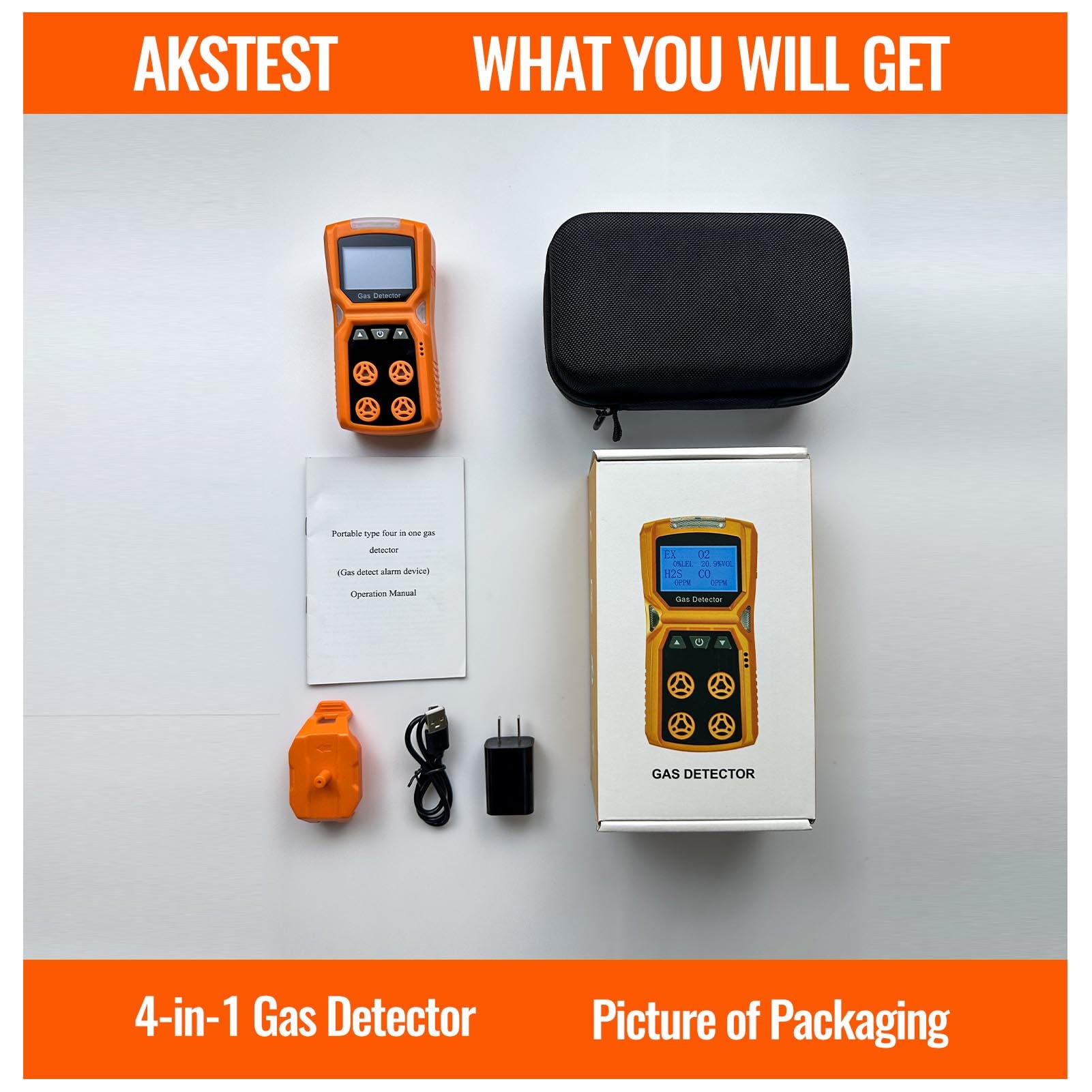 AKSTEST WHAT YOU WILL GET

Gas Detector

Portable type four in one gas detector

(Gas detect alarm device)

Operation Manual

EX O2
0%LEL 20.9%VOL
H2S CO
0PPM 0PPM

Gas Detector

GAS DETECTOR

4-in-1 Gas Detector Picture of Packaging