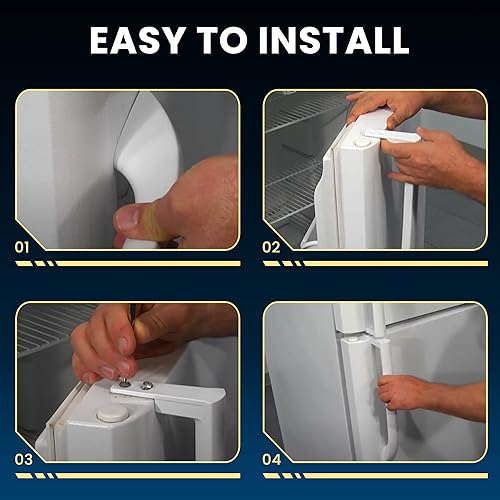 EASY TO INSTALL

01

02

03

04