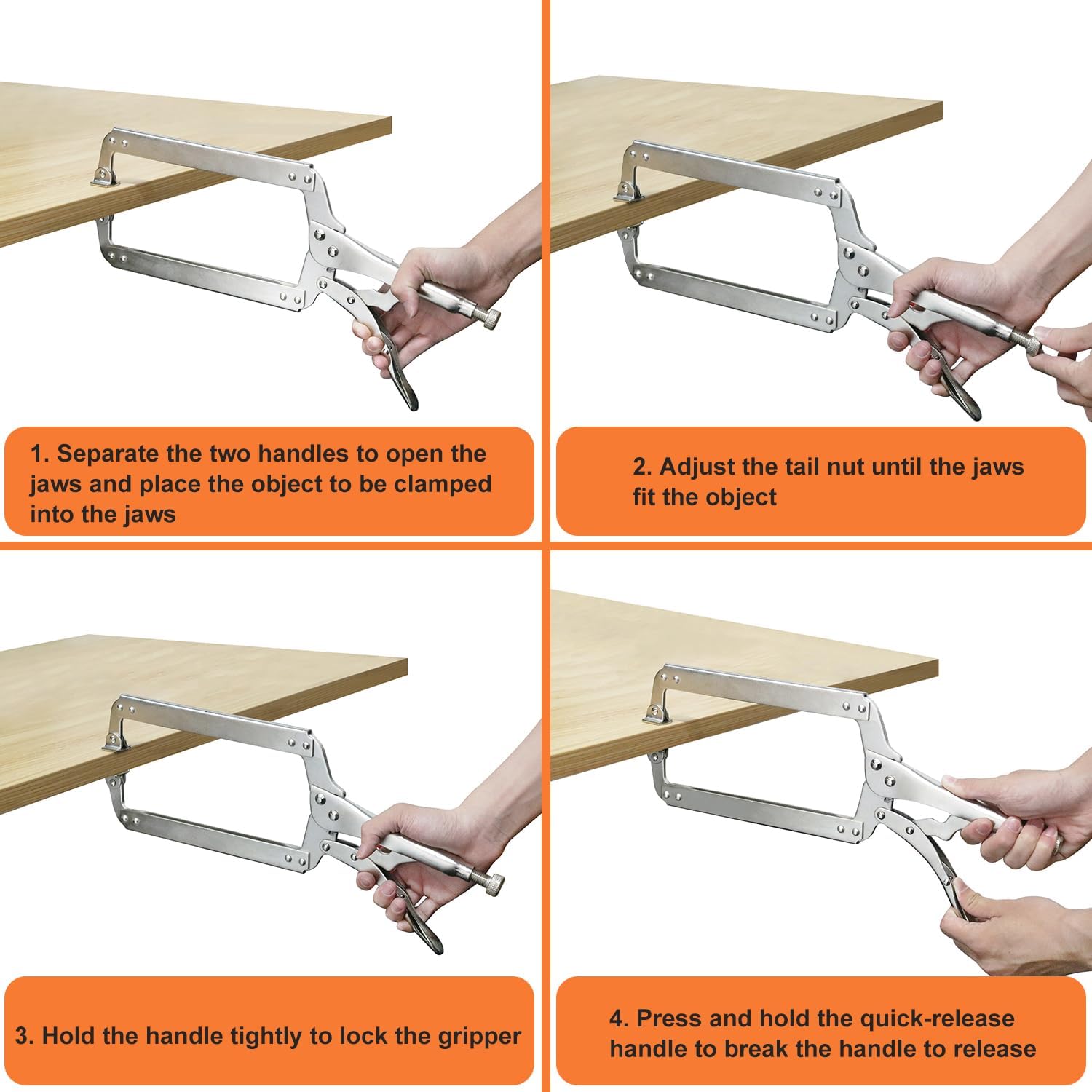 1. Separate the two handles to open the jaws and place the object to be clamped into the jaws

2. Adjust the tail nut until the jaws fit the object

3. Hold the handle tightly to lock the gripper

4. Press and hold the quick-release handle to break the handle to release