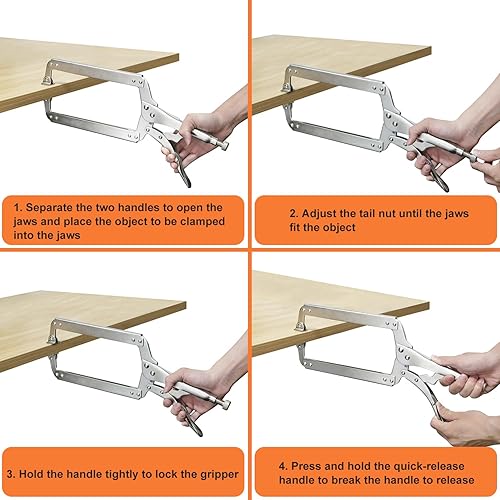 1. Separate the two handles to open the jaws and place the object to be clamped into the jaws

2. Adjust the tail nut until the jaws fit the object

3. Hold the handle tightly to lock the gripper

4. Press and hold the quick-release handle to break the handle to release